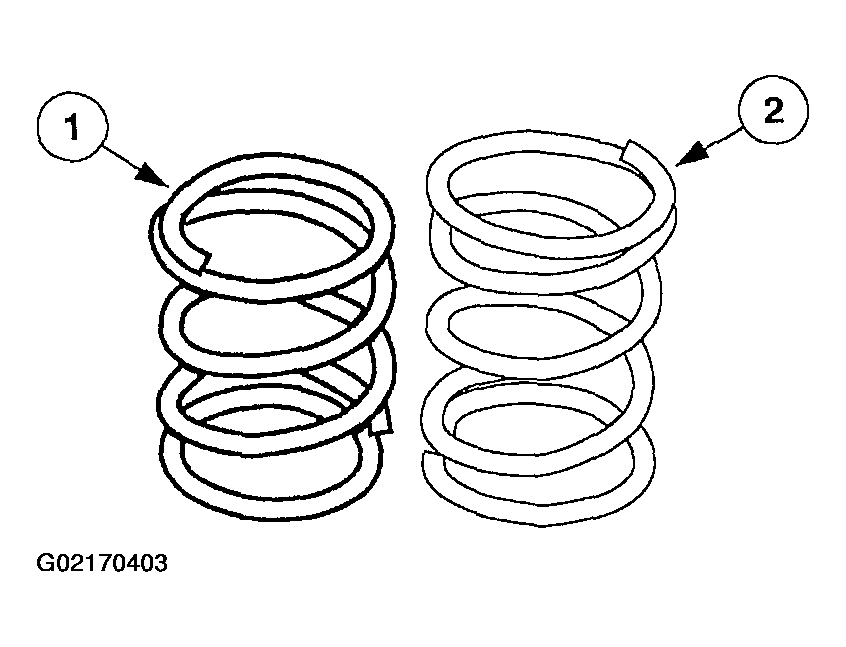 1

2

G02170403