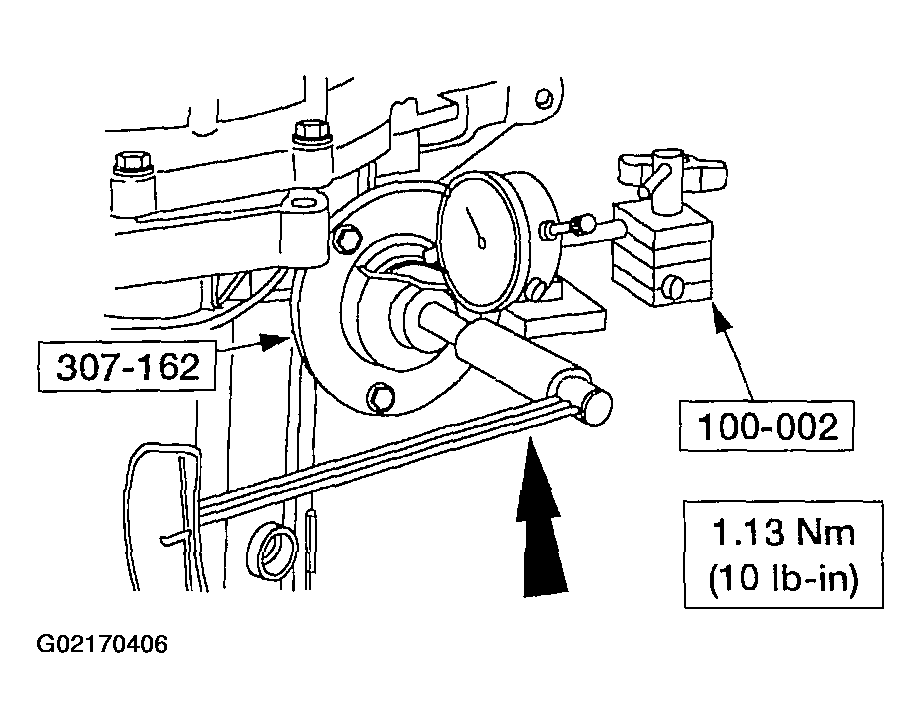 307-162

100-002

1.13 Nm
(10 lb-in)

G02170406