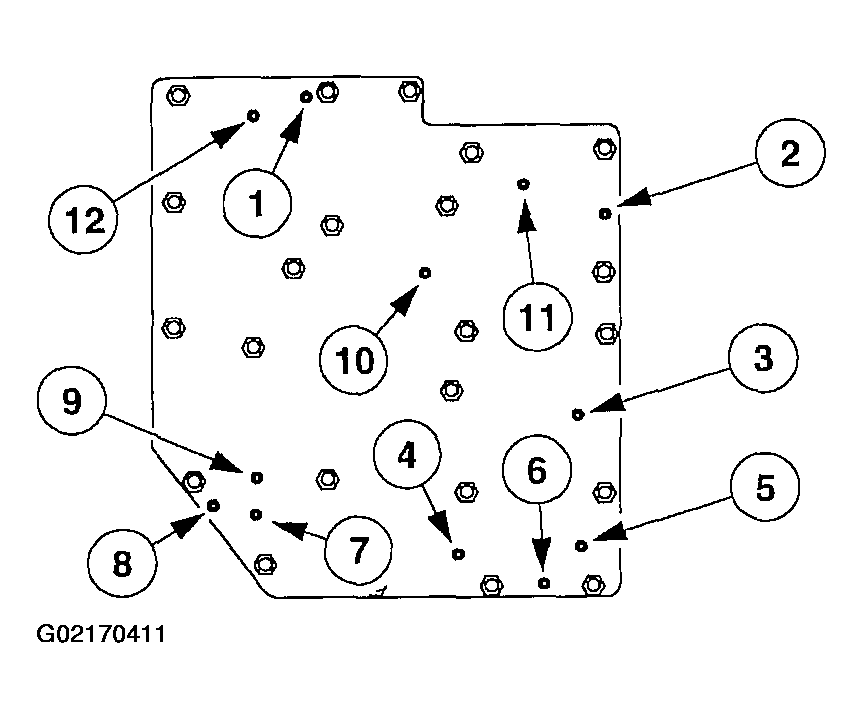 12
1
2
11
10
3
9
4
6
5
8
7
G02170411