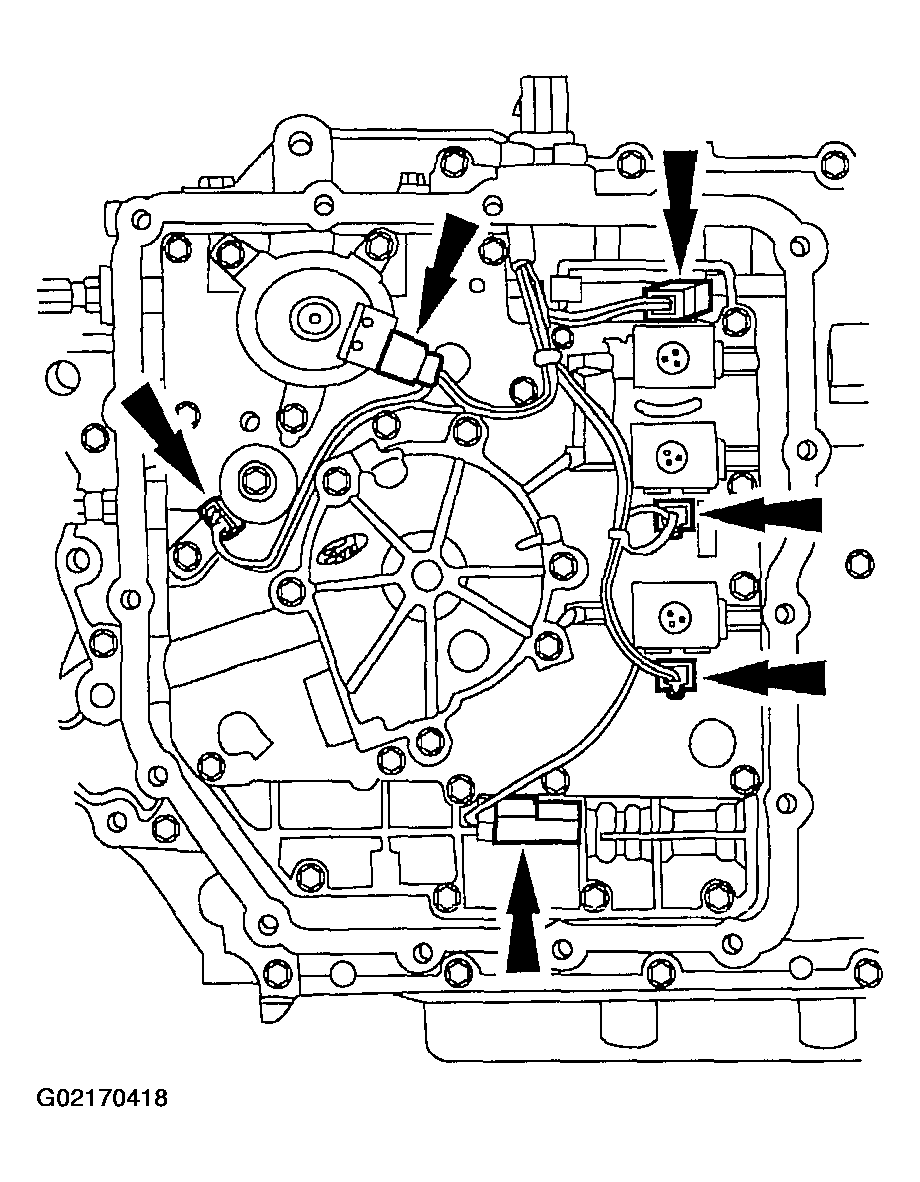 G02170418