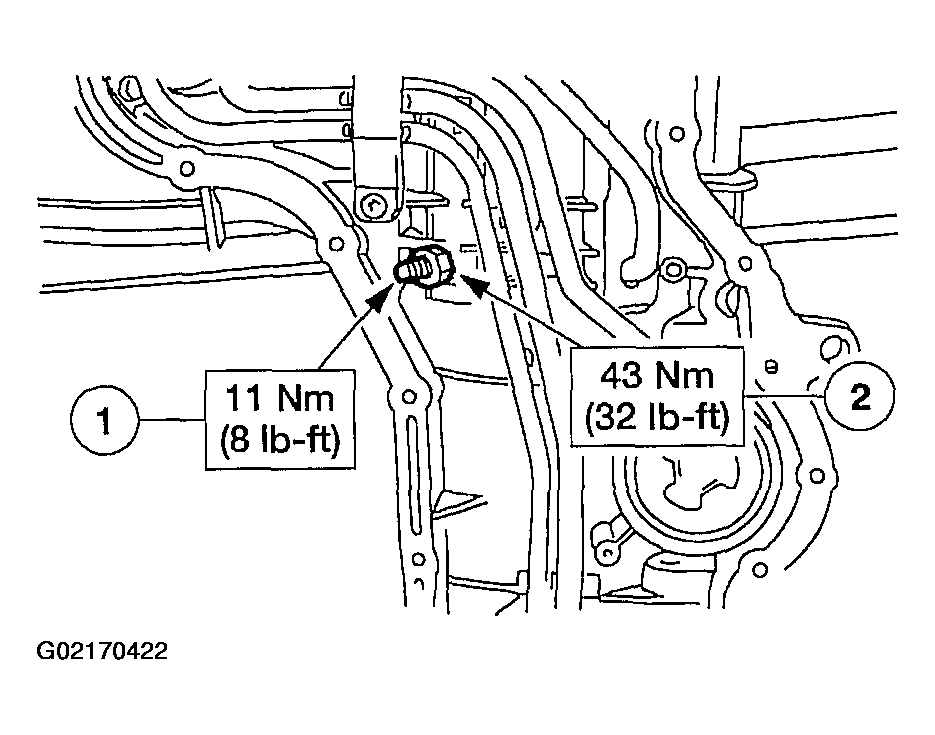 1

11 Nm
(8 lb-ft)

43 Nm
(32 lb-ft)

2

G02170422