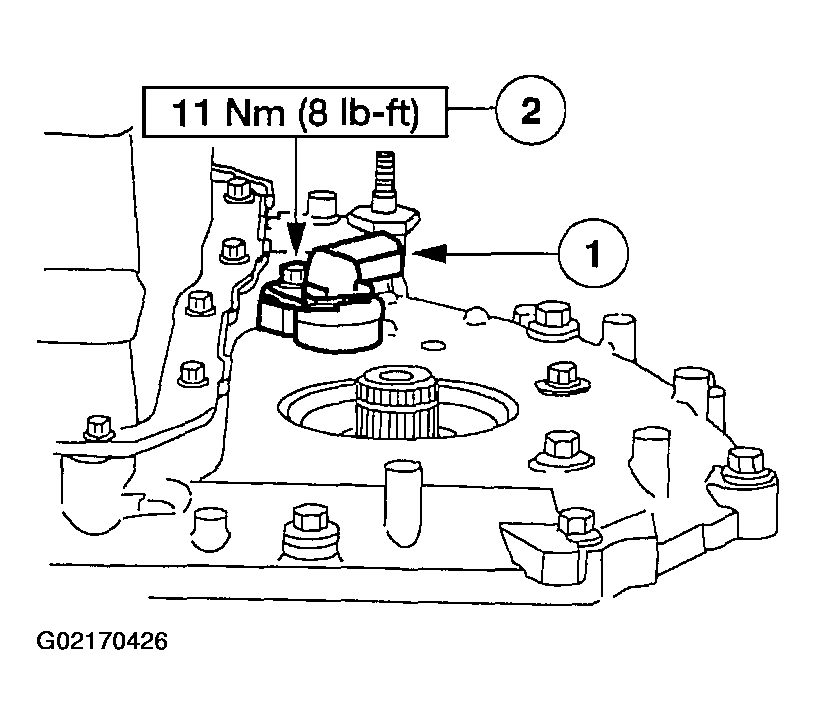 11 Nm (8 lb-ft)

2

1

G02170426