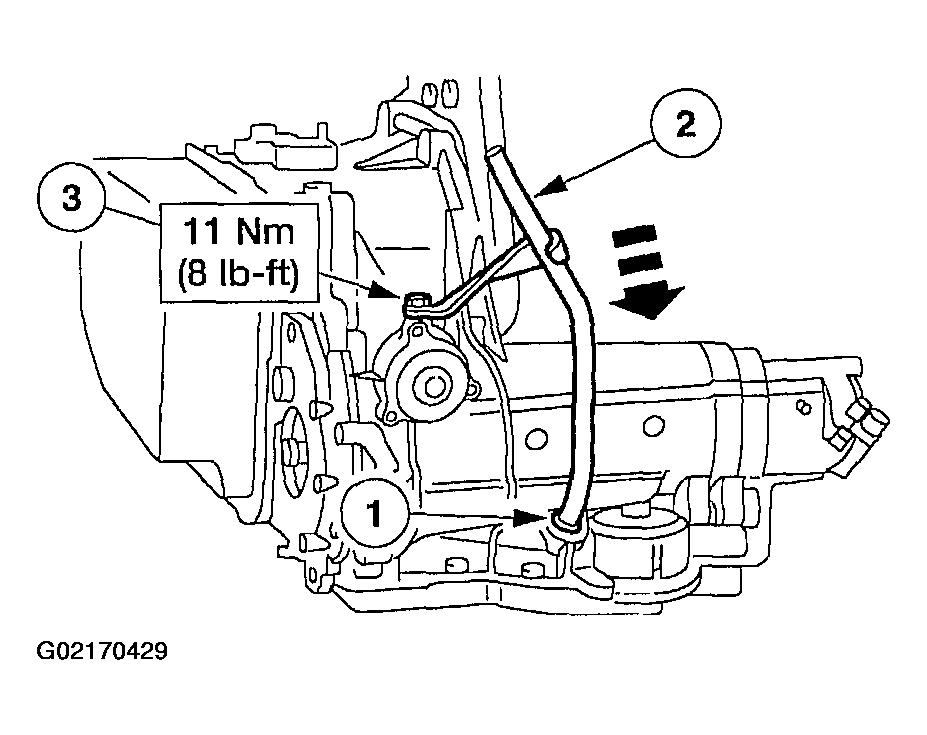 2

3

11 Nm
(8 lb-ft)

1

G02170429