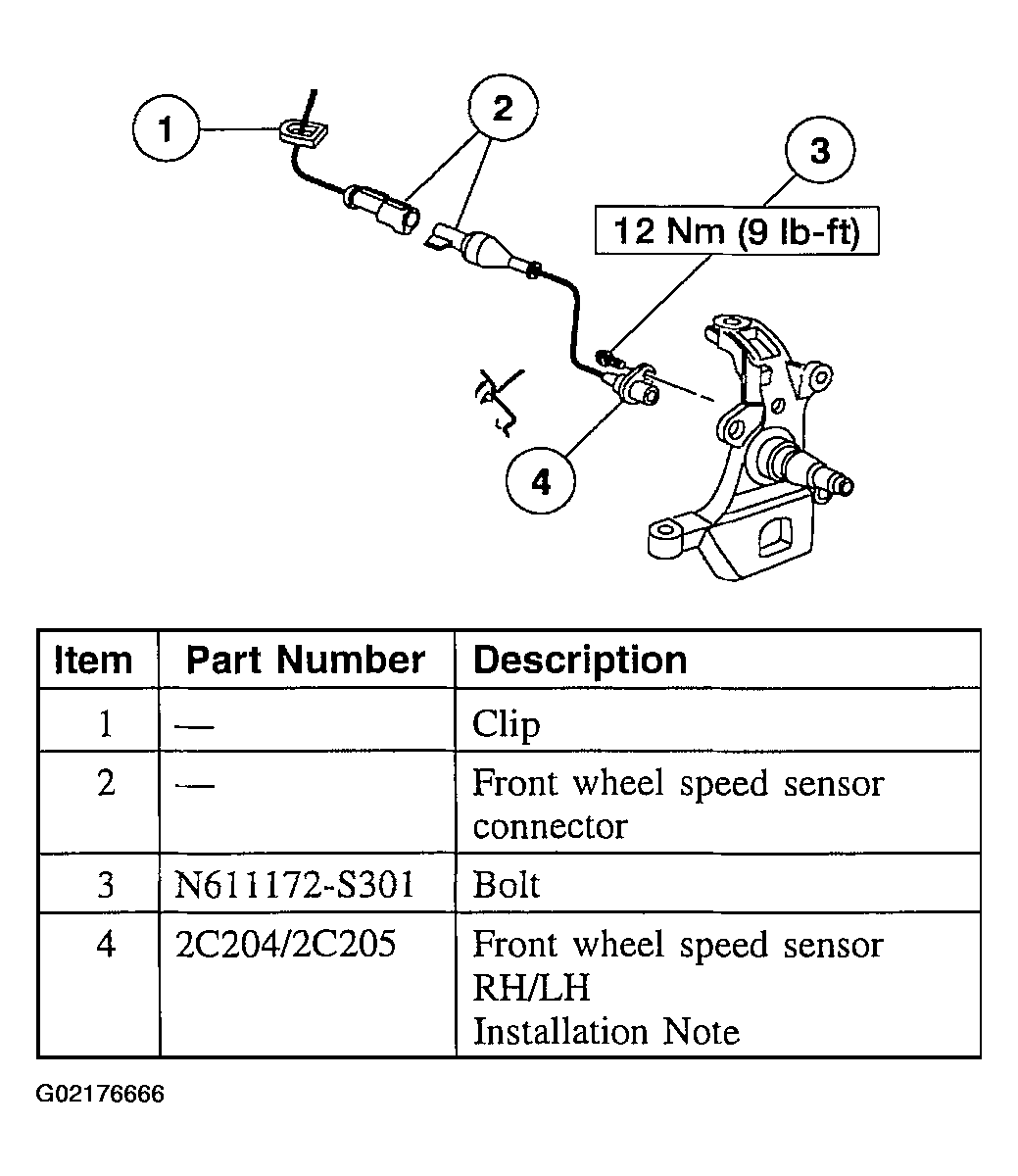 1
2
3
12 Nm (9 lb-ft)
4

| Item | Part Number | Description |
|---|---|---|
| 1 | — | Clip |
| 2 | — | Front wheel speed sensor connector |
| 3 | N611172-S301 | Bolt |
| 4 | 2C204/2C205 | Front wheel speed sensor RH/LH Installation Note |

G02176666