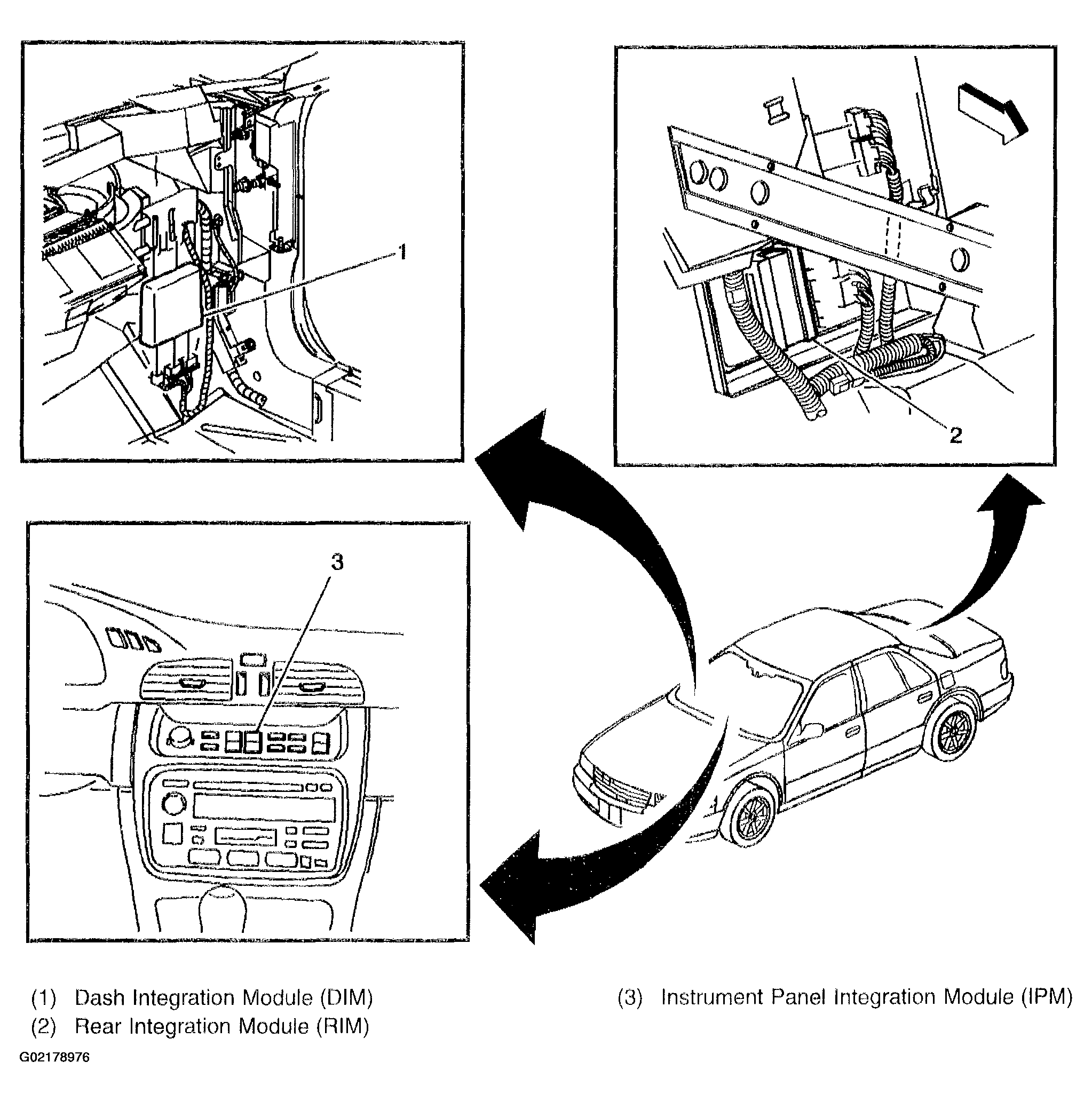 1

2

3

(1) Dash Integration Module (DIM)
(2) Rear Integration Module (RIM)

(3) Instrument Panel Integration Module (IPM)

G02178976