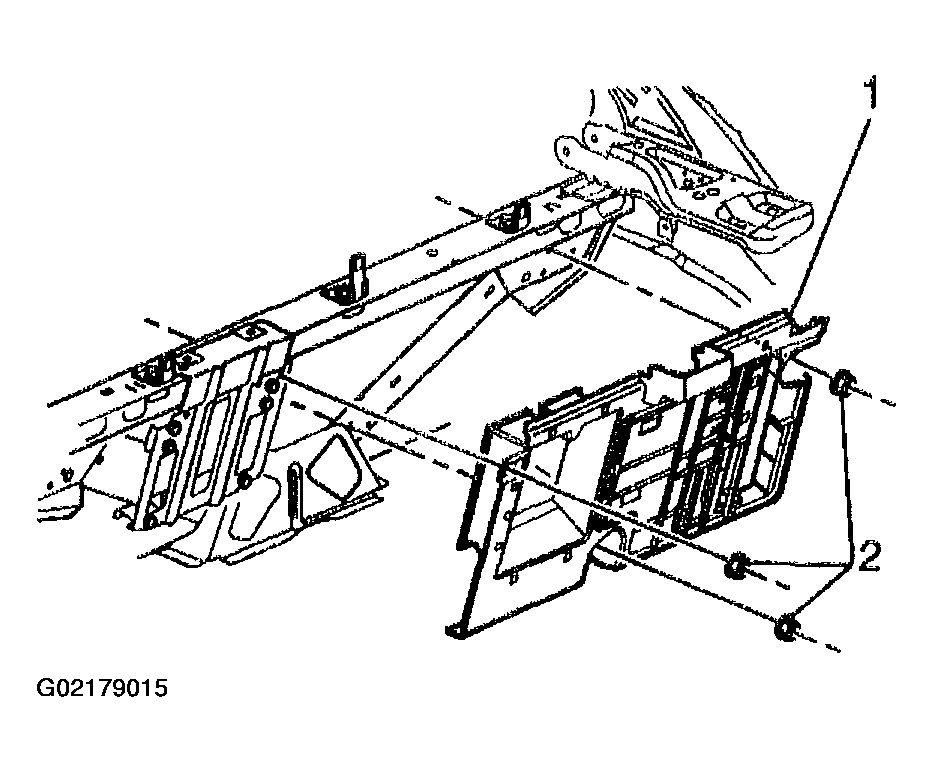 1

2

G02179015