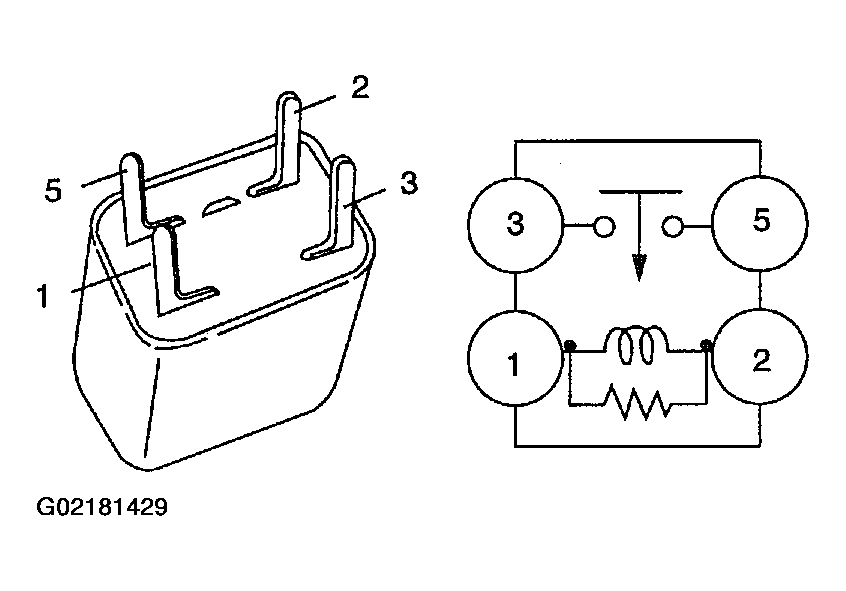 2
5
3
1
3
5
1
2
G02181429