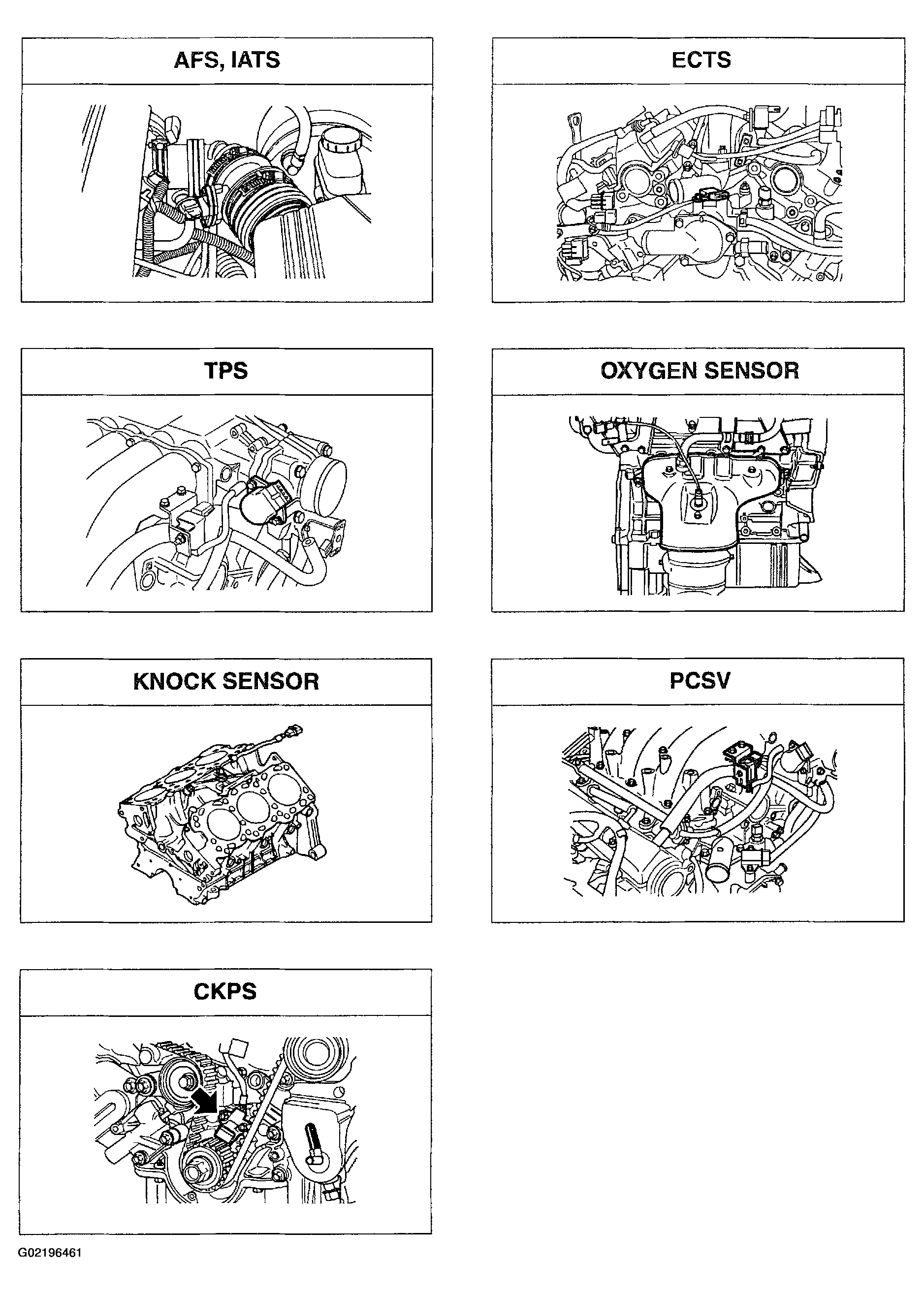 AFS, IATS

ECTS

TPS

OXYGEN SENSOR

KNOCK SENSOR

PCSV

CKPS

G02196461