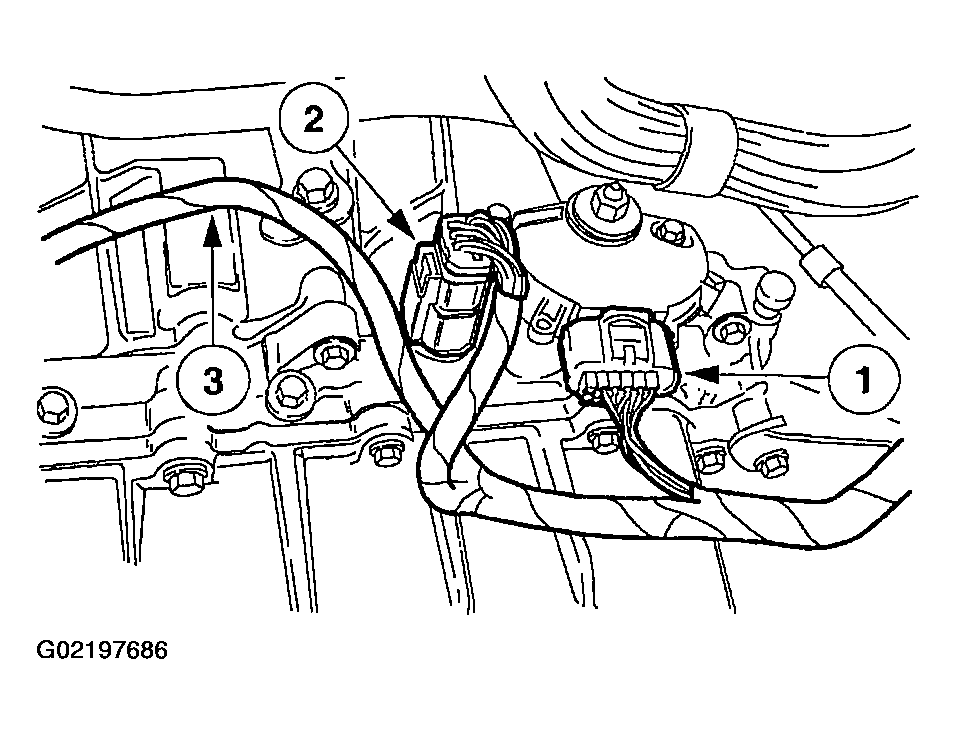 2

3

1

G02197686