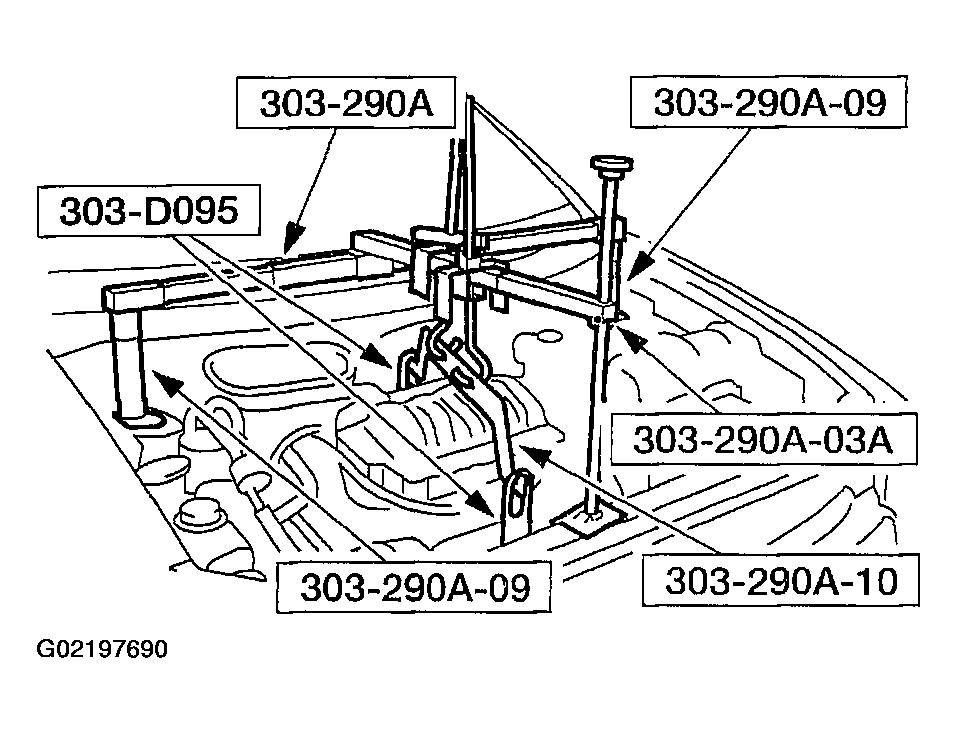 303-290A

303-290A-09

303-D095

303-290A-03A

303-290A-09

303-290A-10

G02197690