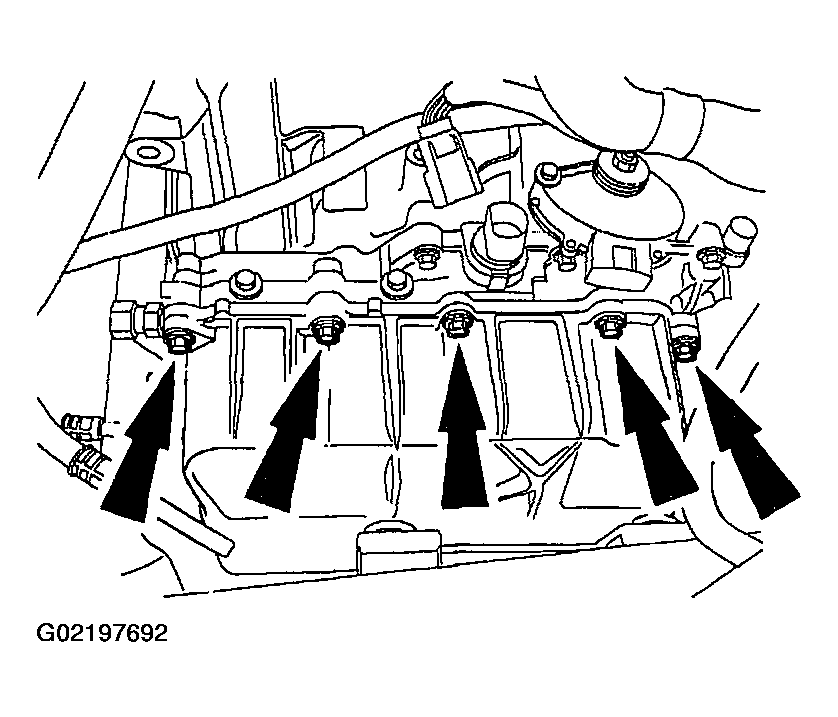 G02197692