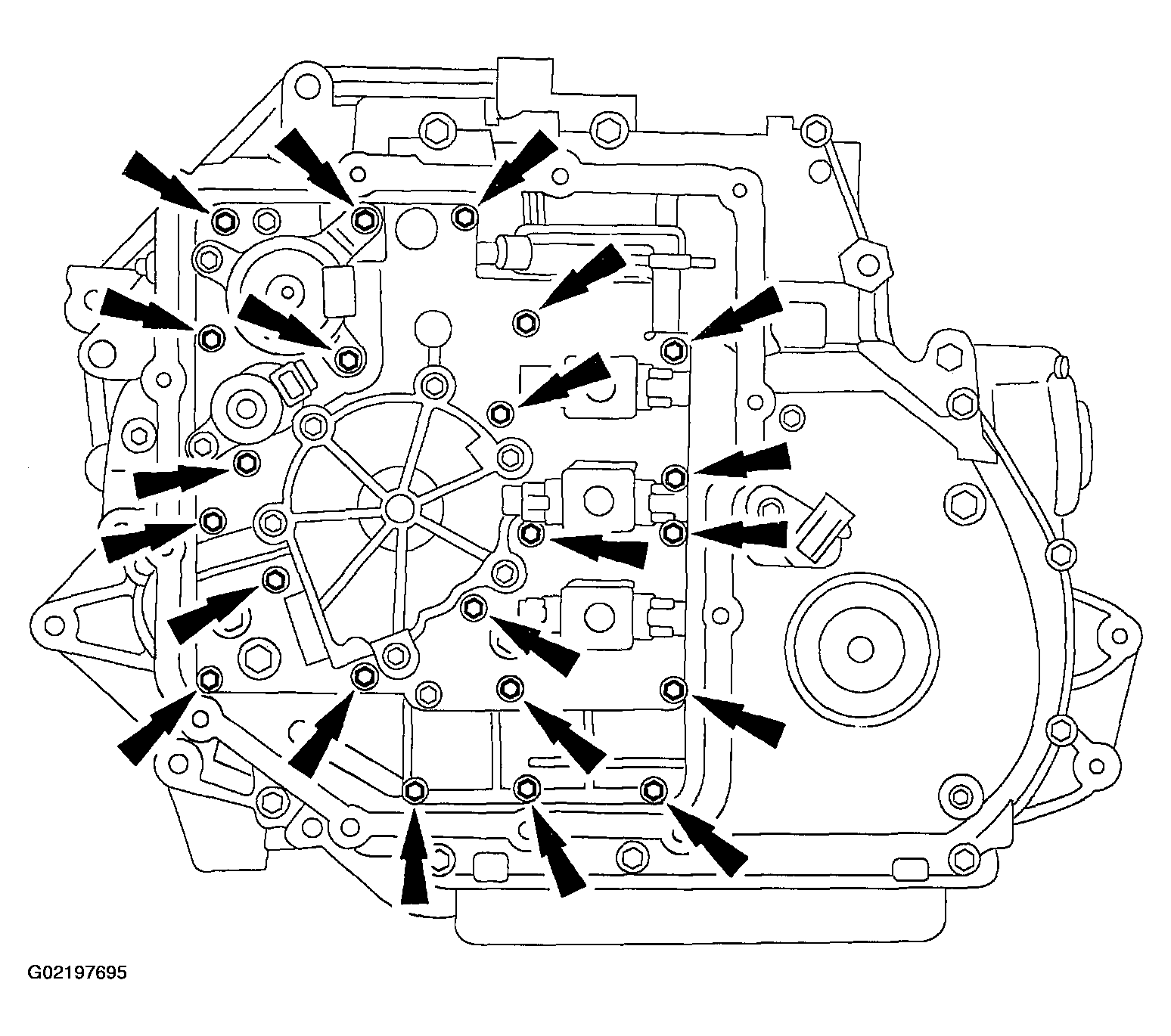 G02197695