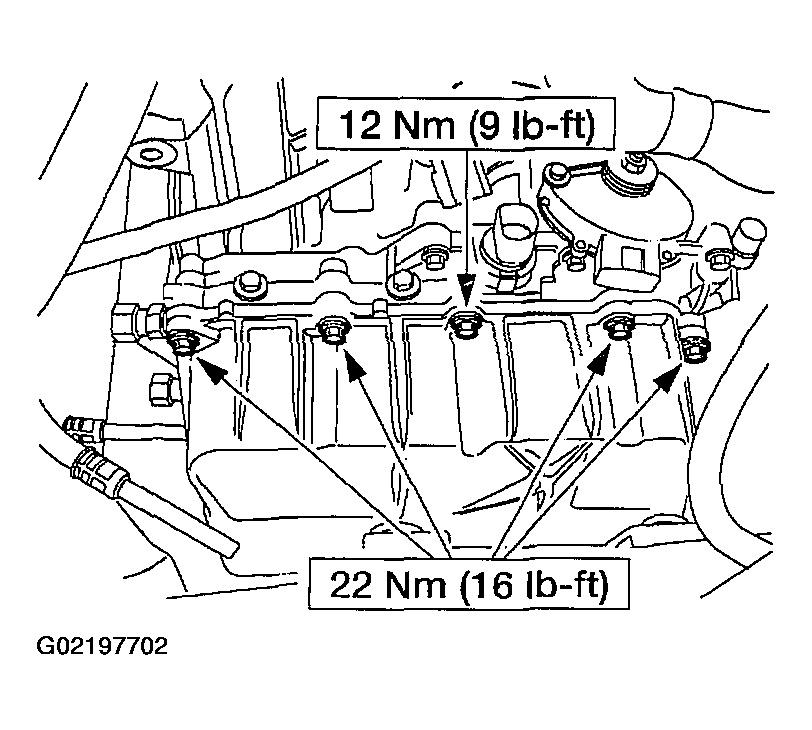 12 Nm (9 lb-ft)

22 Nm (16 lb-ft)

G02197702