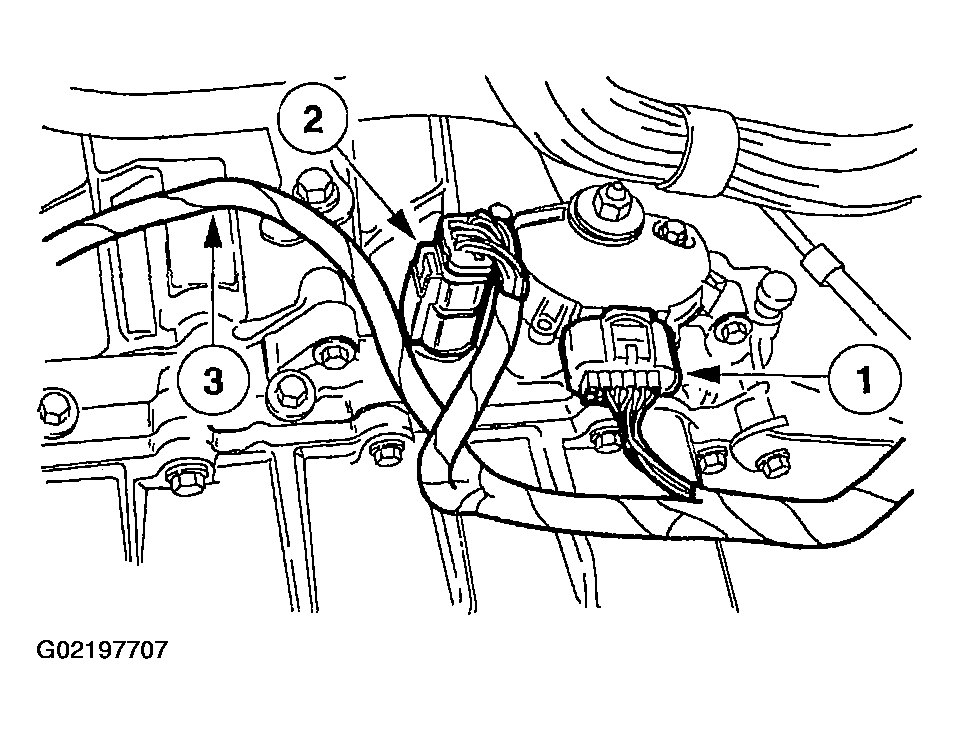 2
3
1
G02197707