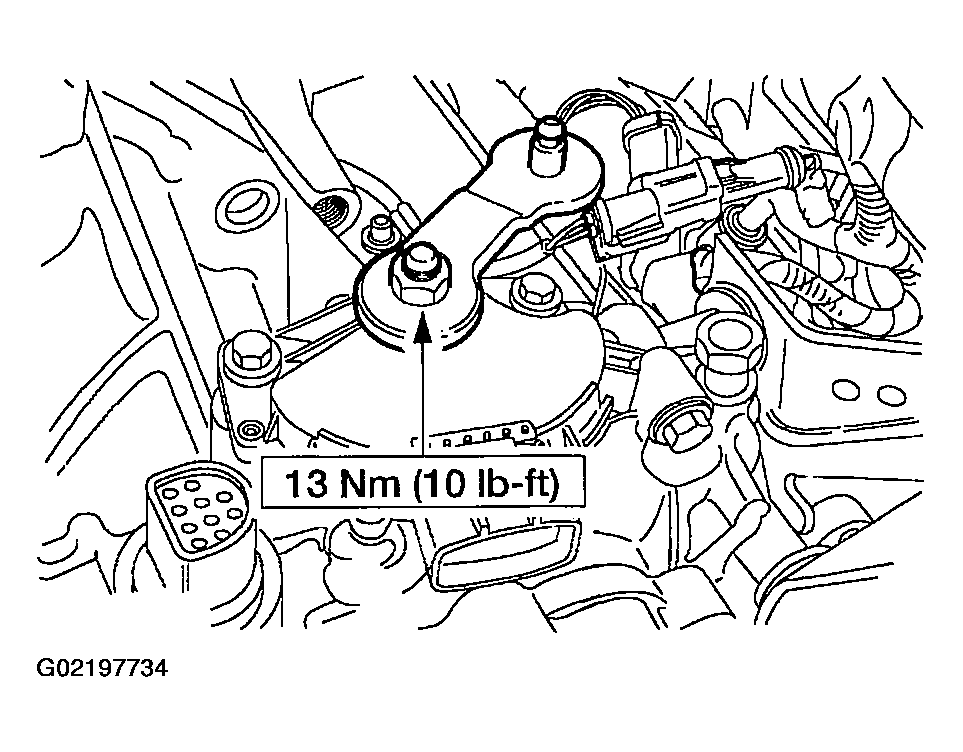 13 Nm (10 lb-ft)

G02197734