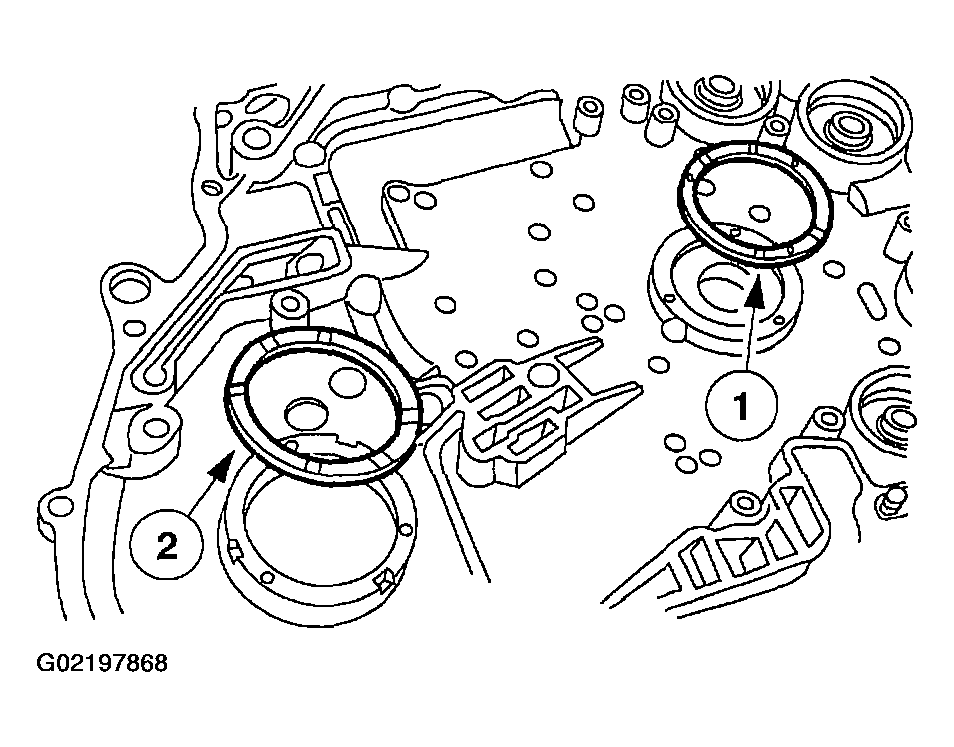 1

2

G02197868