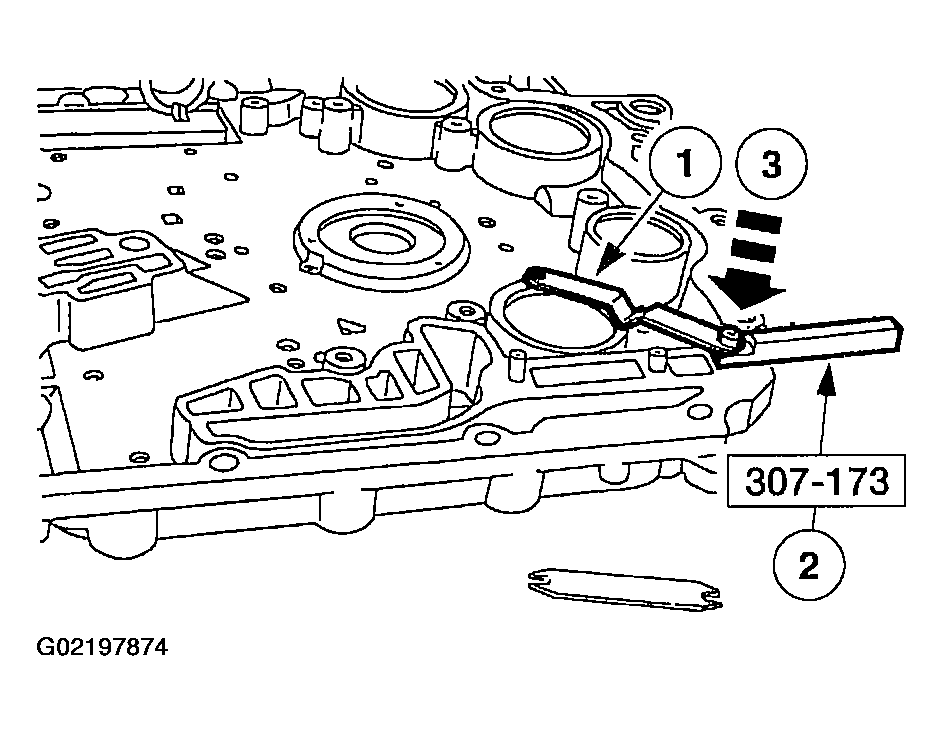 1
3
307-173
2
G02197874