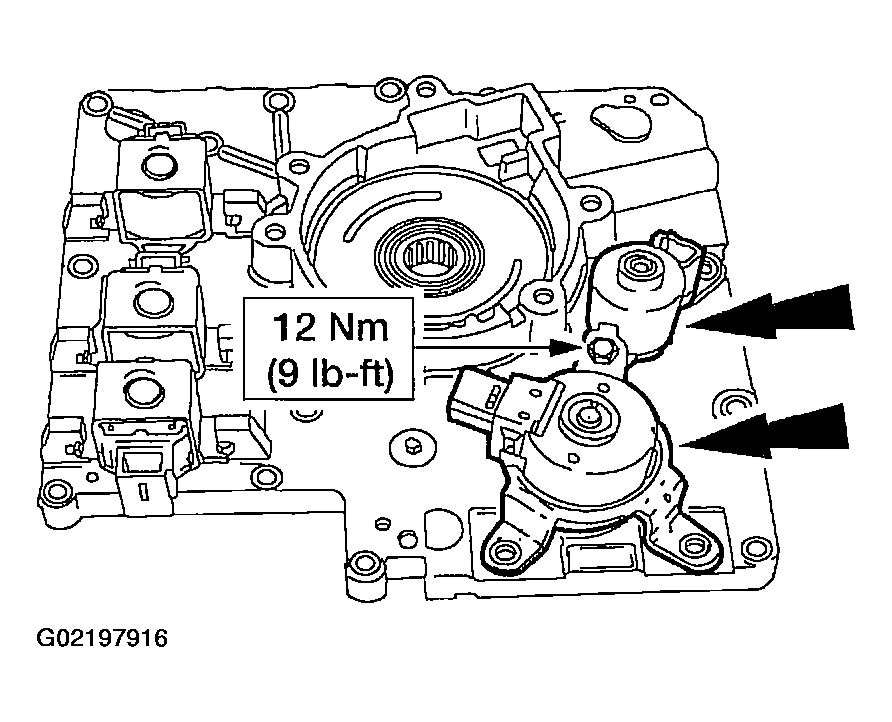 12 Nm
(9 lb-ft)

G02197916