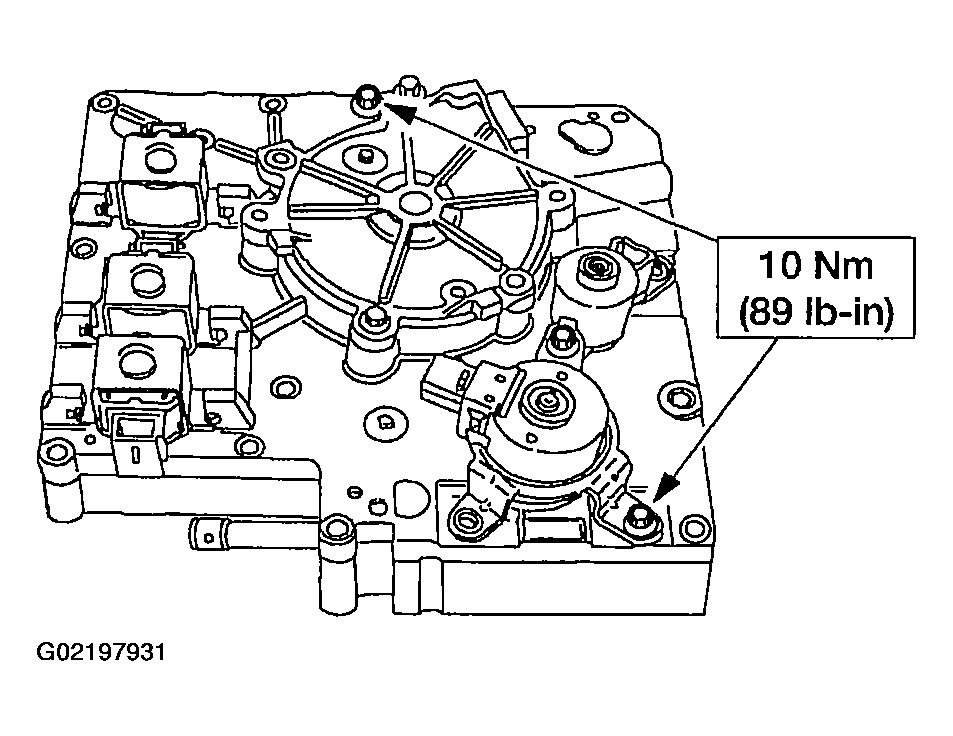 10 Nm
(89 lb-in)

G02197931