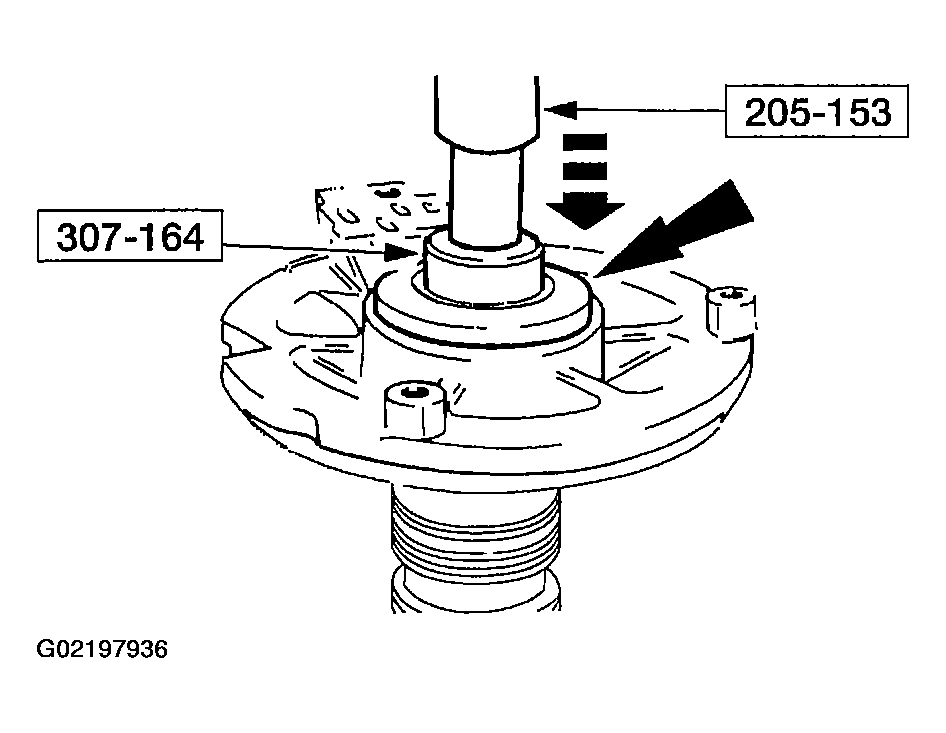 205-153

307-164

G02197936