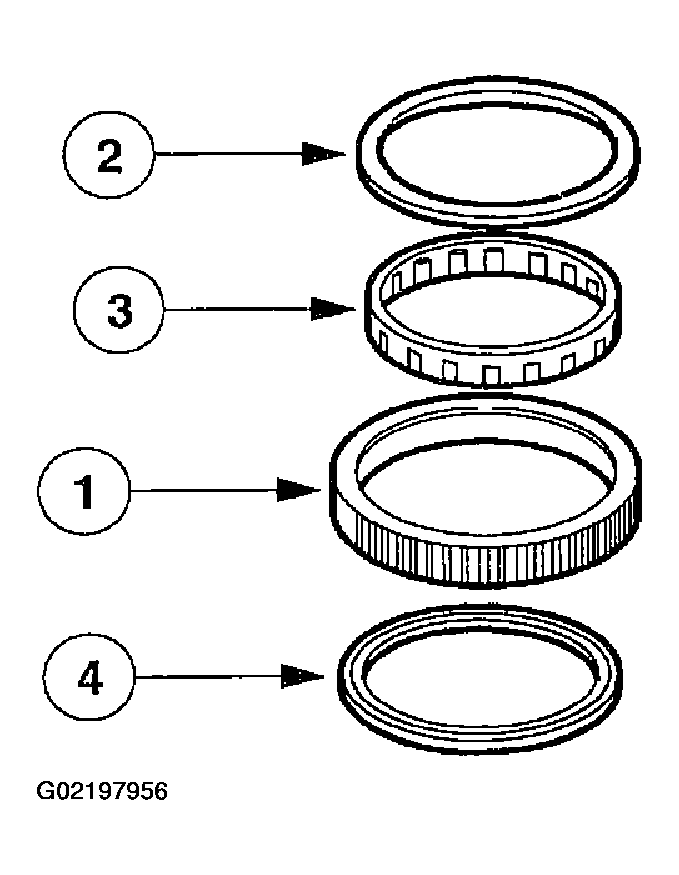 2

3

1

4

G02197956