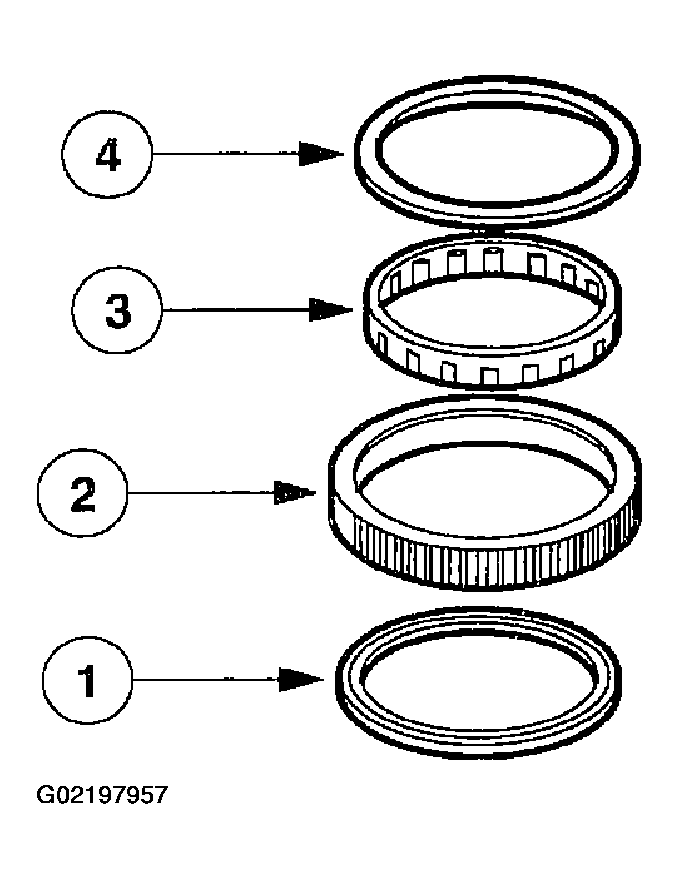 4

3

2

1

G02197957