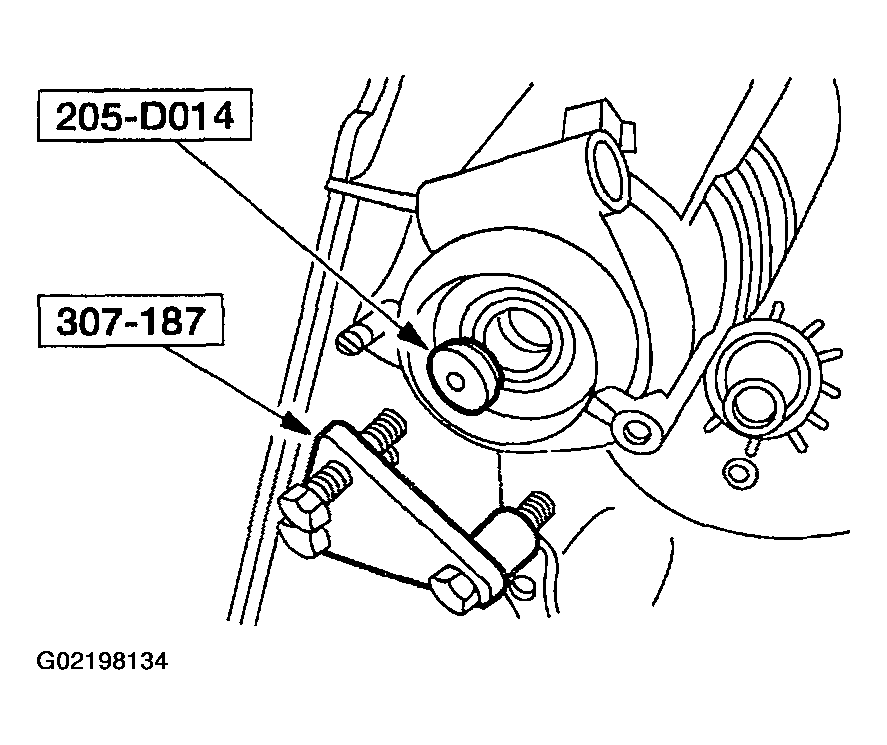 205-D014

307-187

G02198134