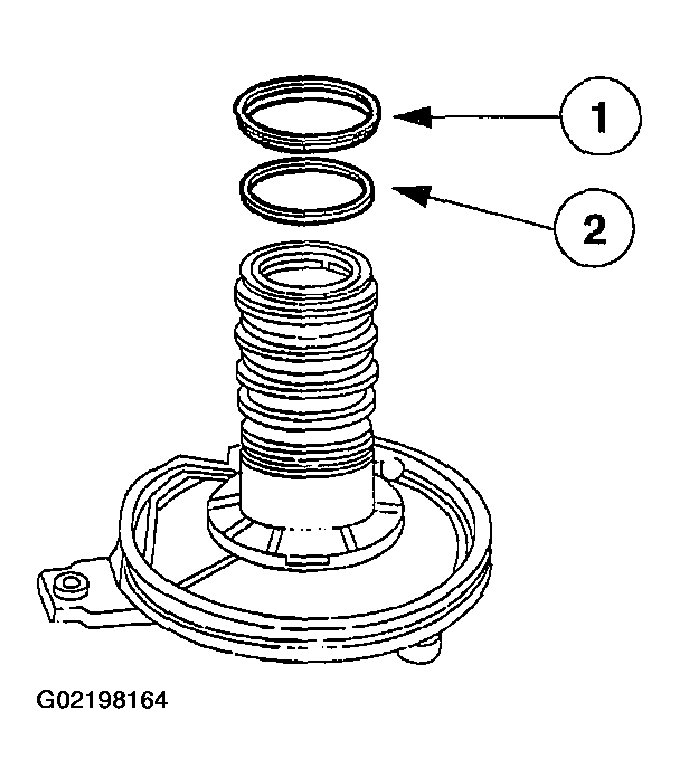 1
2
G02198164