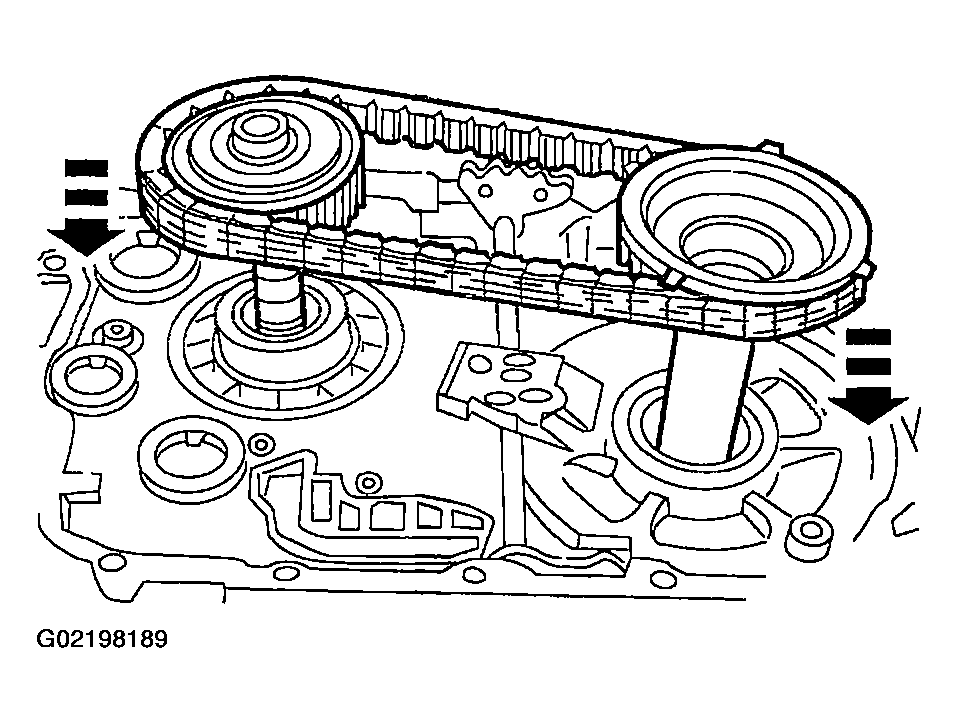 G02198189