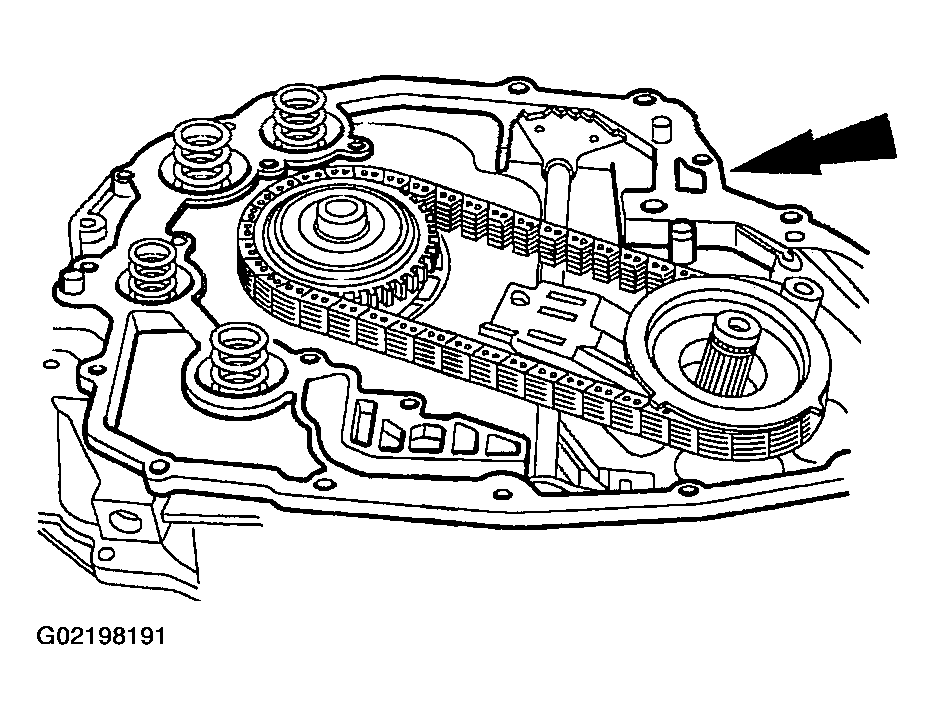 G02198191