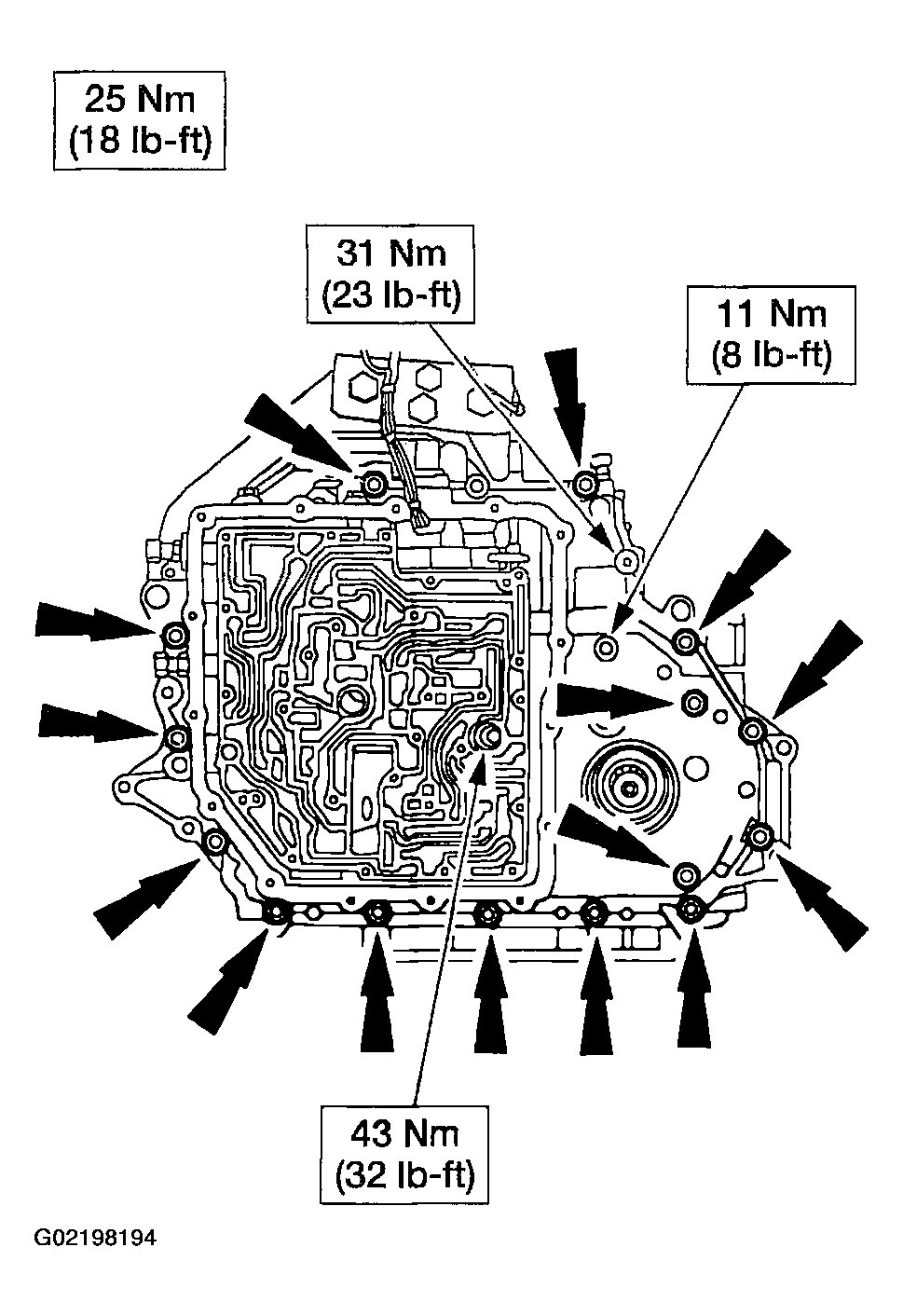 25 Nm
(18 lb-ft)

31 Nm
(23 lb-ft)

11 Nm
(8 lb-ft)

43 Nm
(32 lb-ft)

G02198194