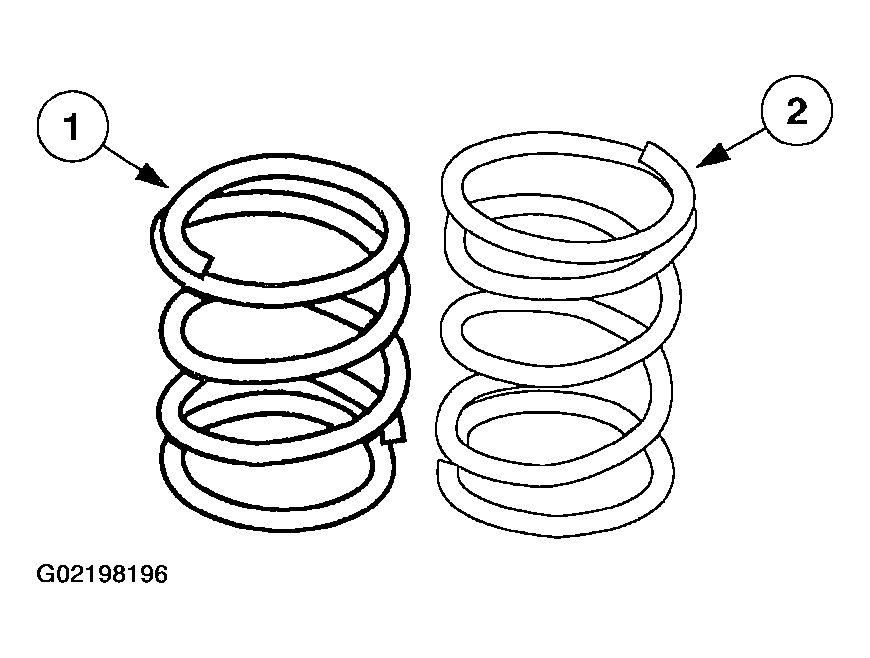 1

2

G02198196