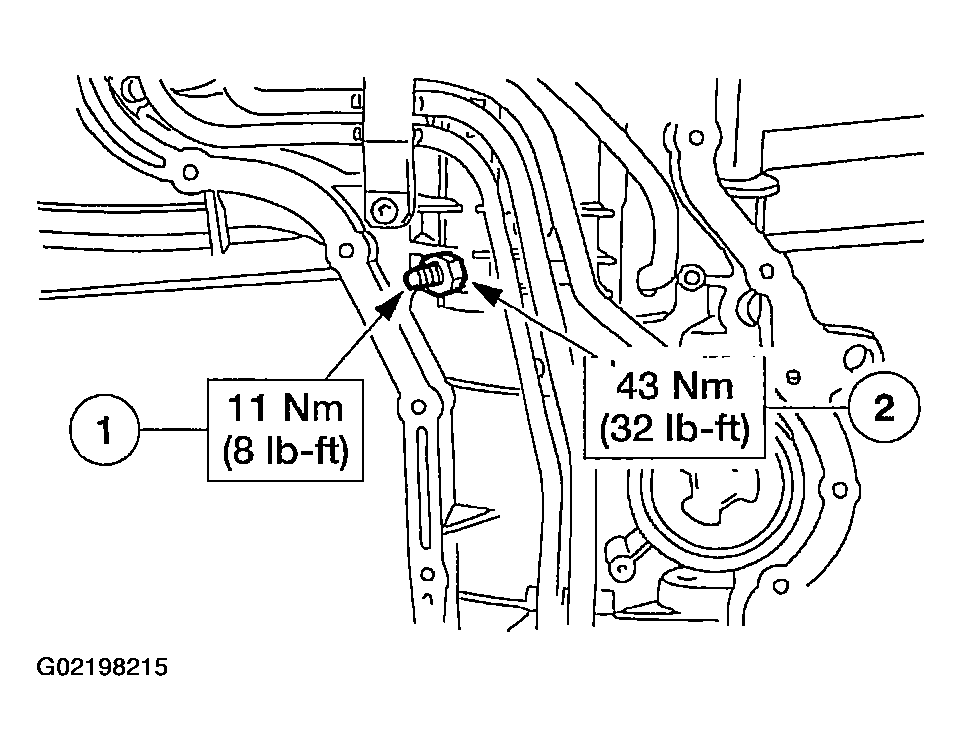 1

11 Nm
(8 lb-ft)

43 Nm
(32 lb-ft)

2

G02198215