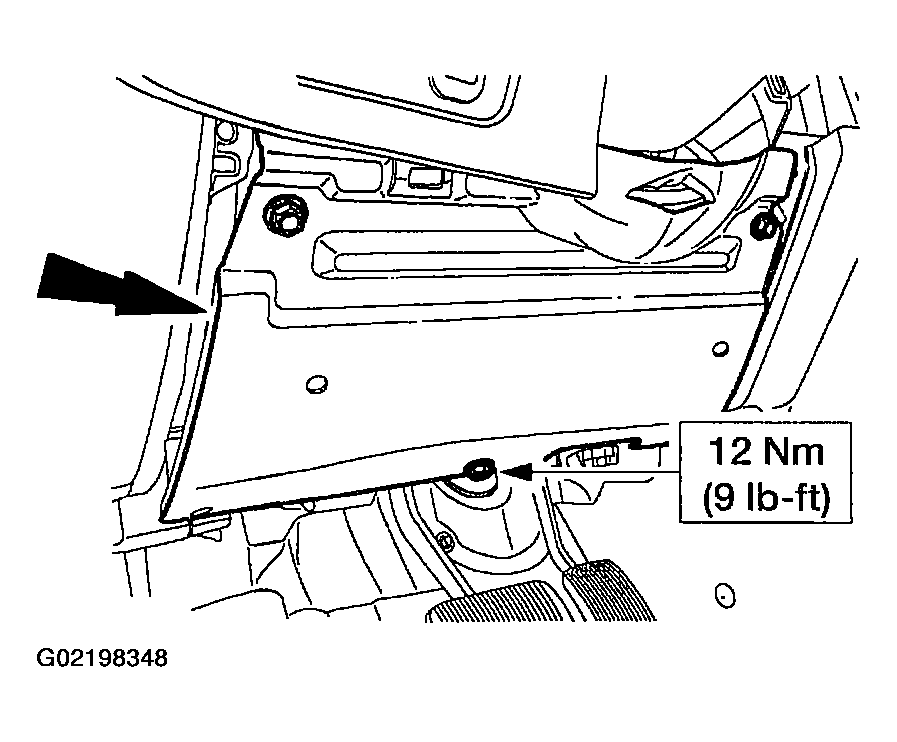 12 Nm
(9 lb-ft)

G02198348