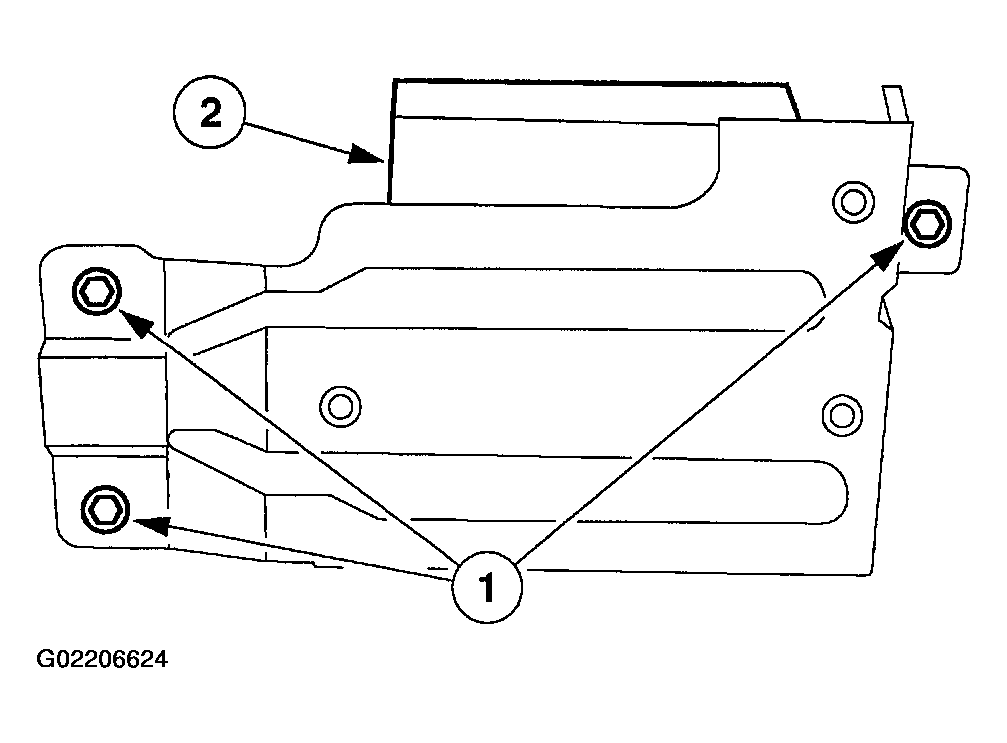 2

1

G02206624