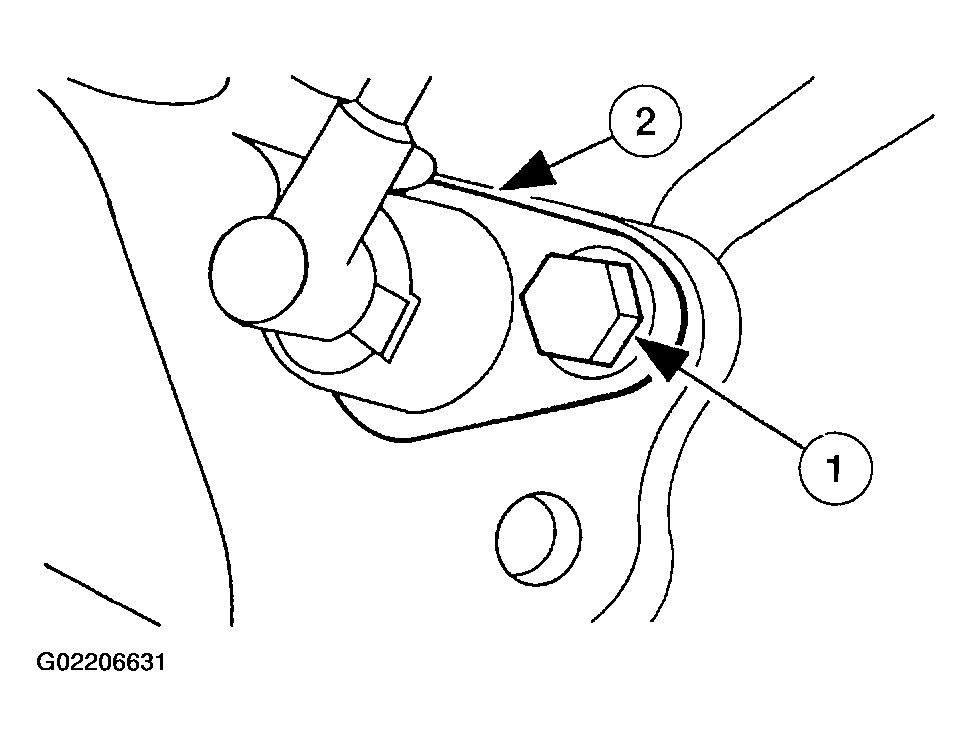 2

1

G02206631