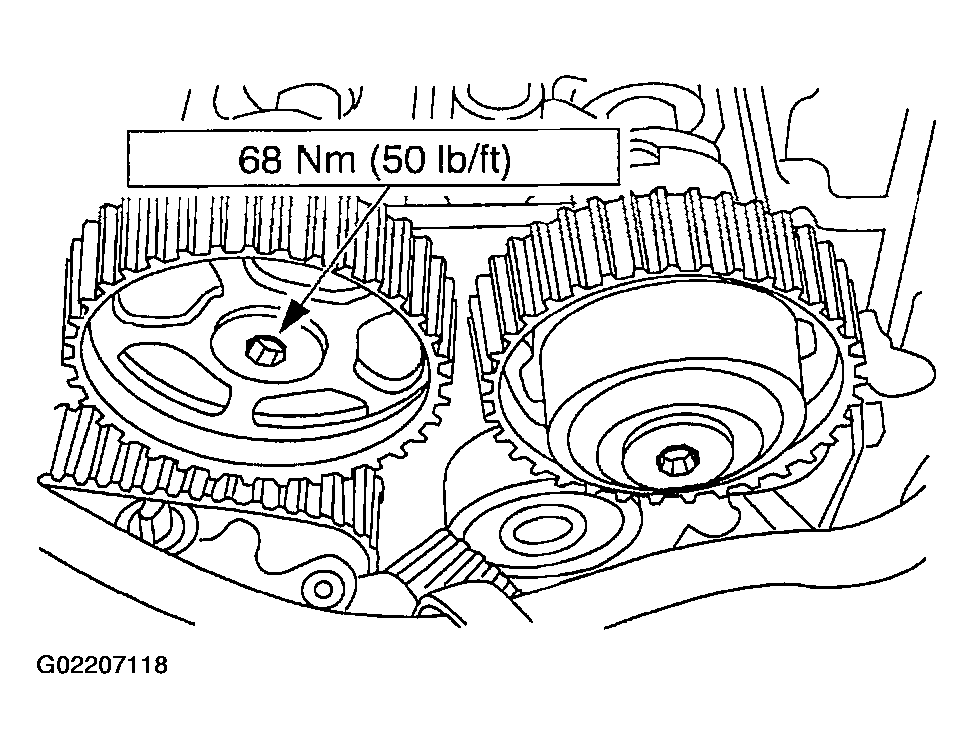 68 Nm (50 lb/ft)

G02207118