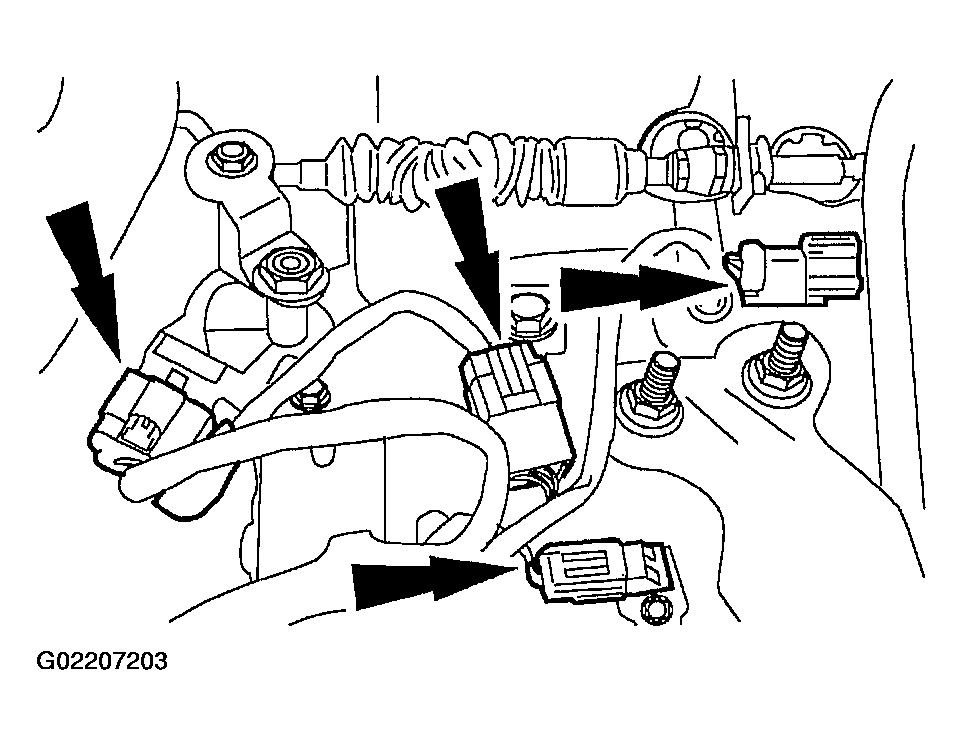 G02207203