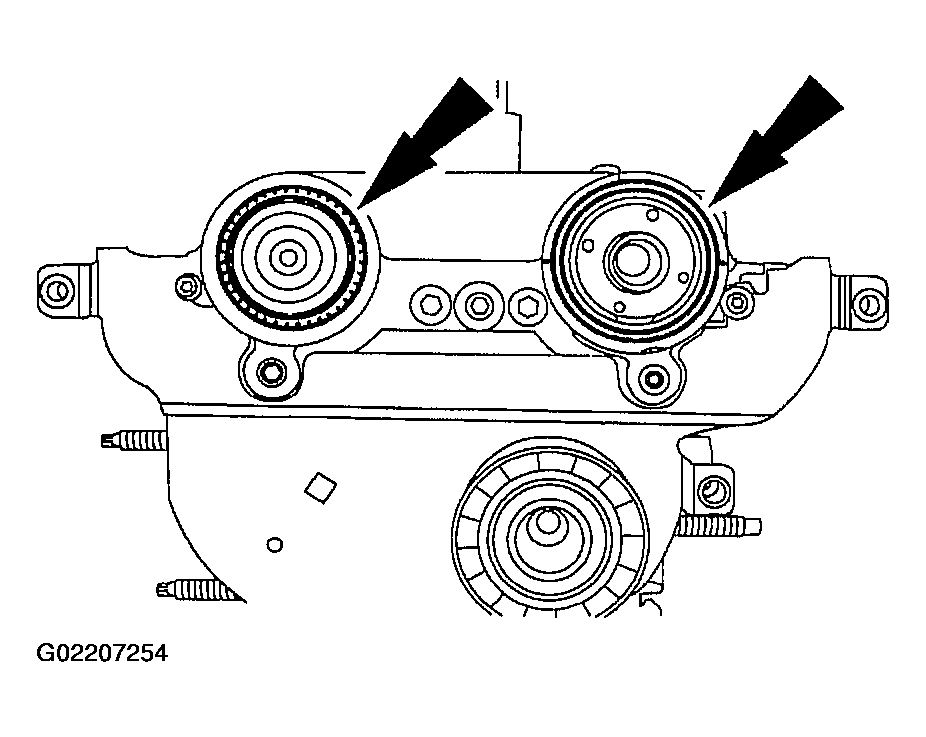 G02207254