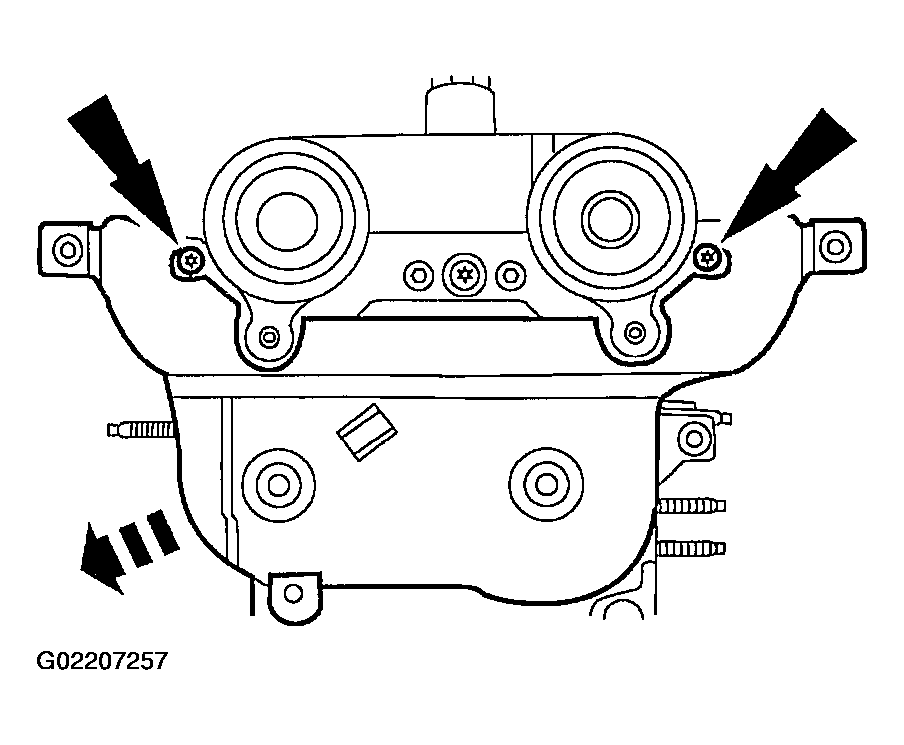 G02207257