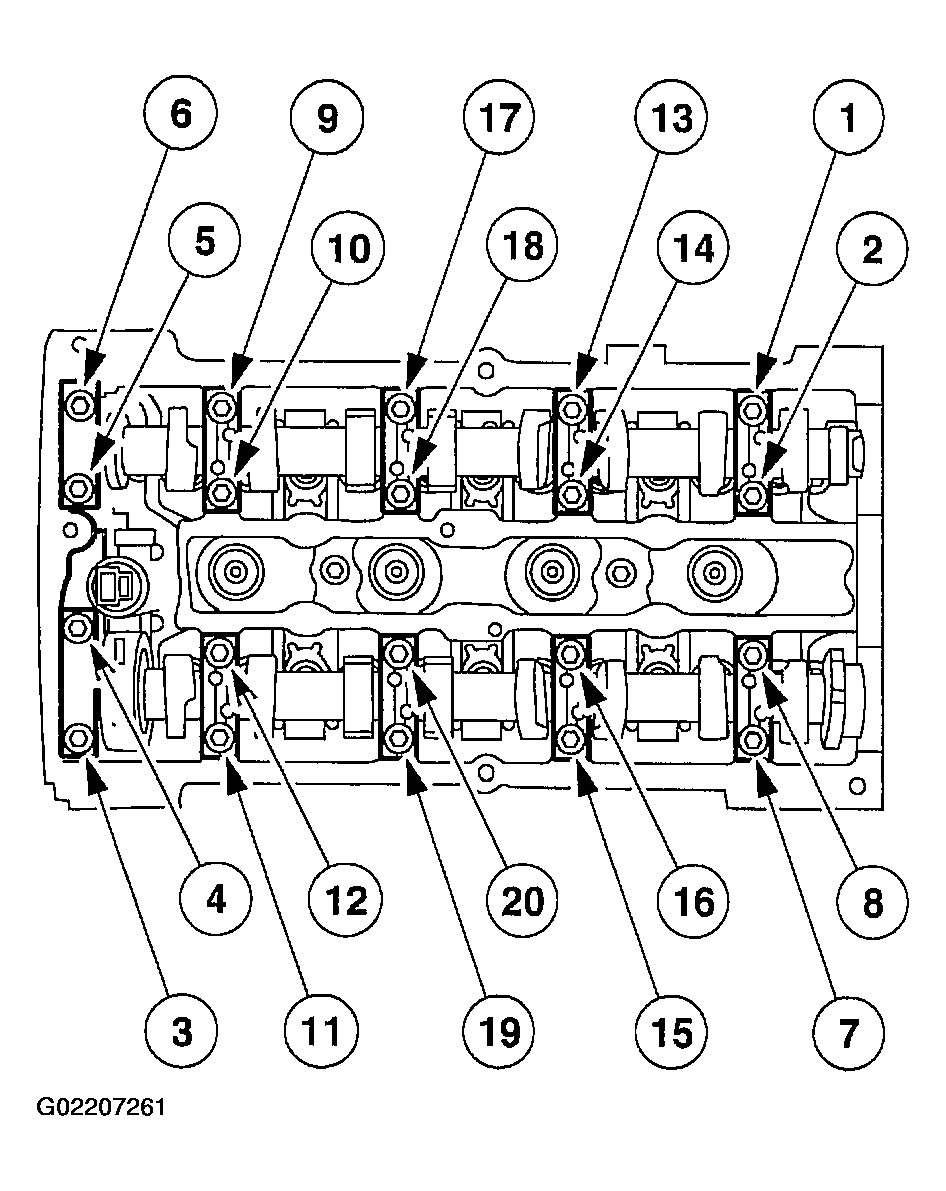 6 9 17 13 1

5 10 18 14 2

4 12 20 16 8

3 11 19 15 7

G02207261