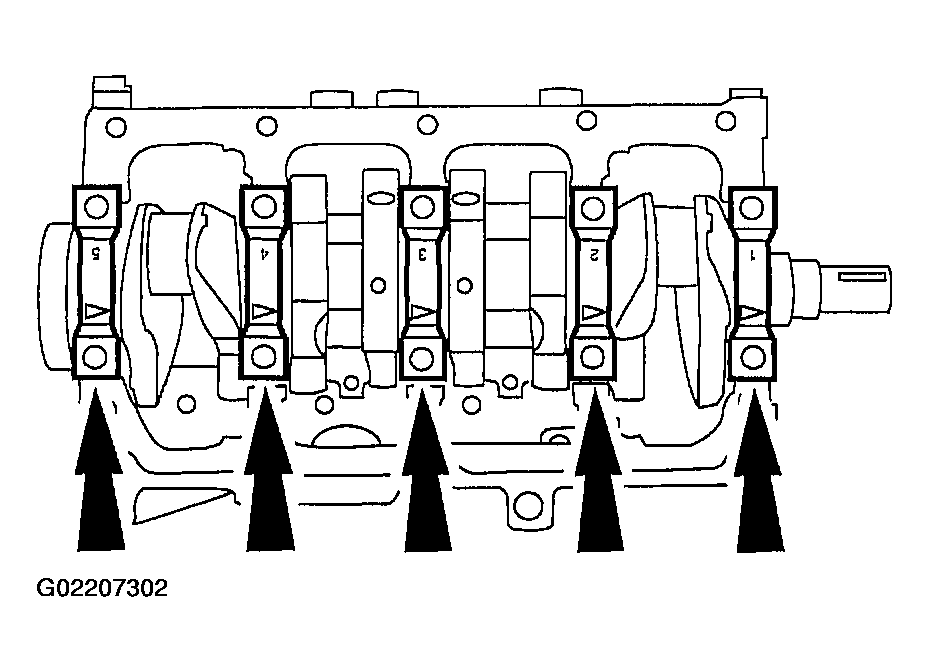 5
4
3
2
1
G02207302