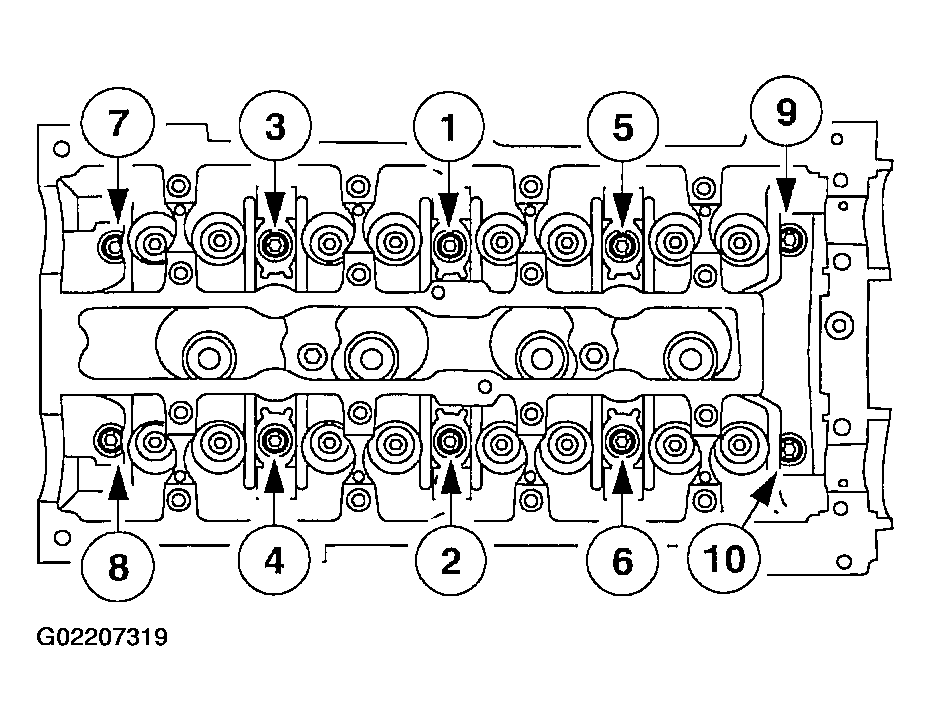 7
3
1
5
9
8
4
2
6
10
G02207319