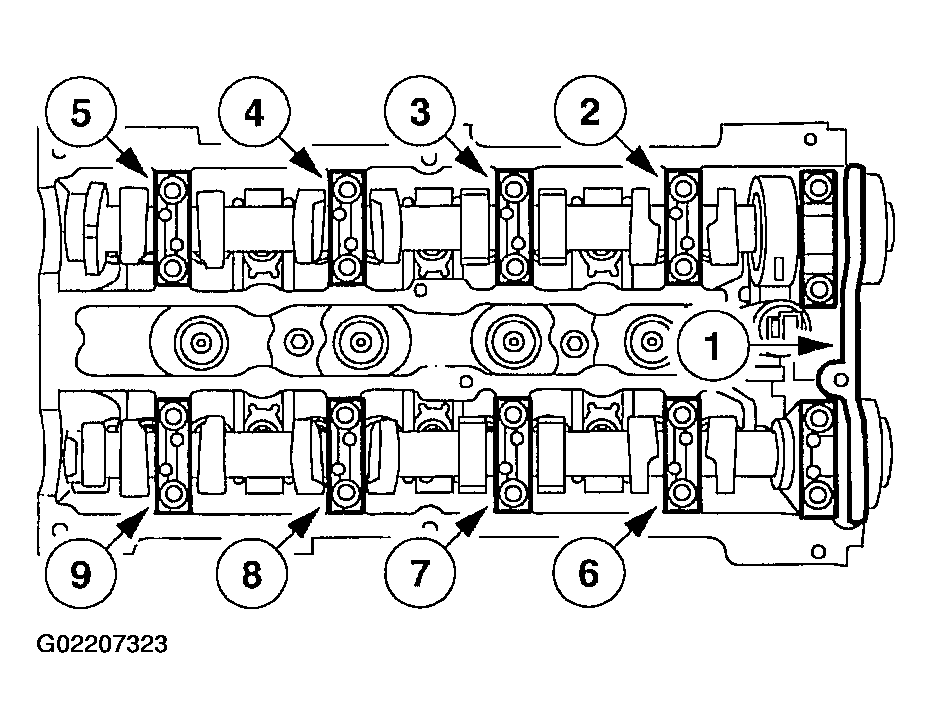 5
4
3
2
1
9
8
7
6
G02207323