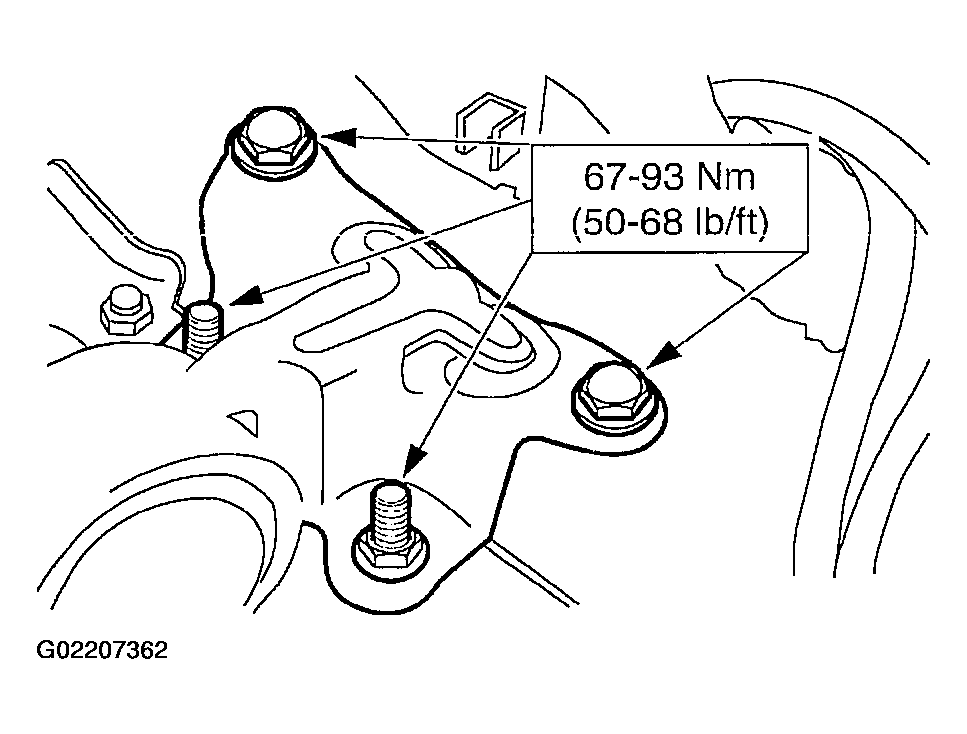 67-93 Nm
(50-68 lb/ft)

G02207362