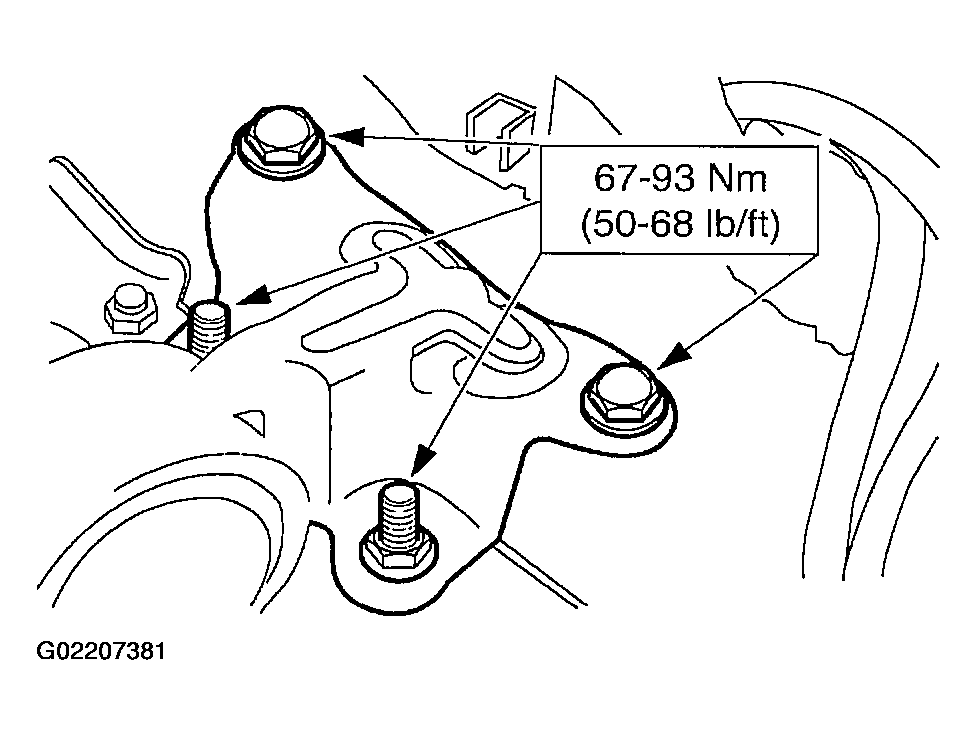 67-93 Nm
(50-68 lb/ft)

G02207381