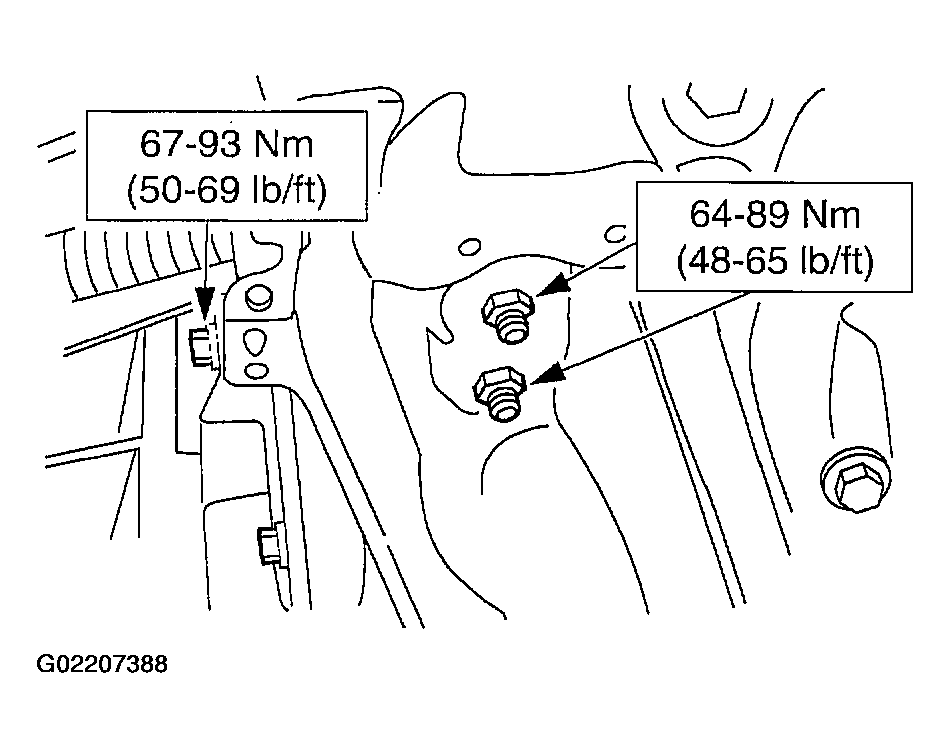 67-93 Nm
(50-69 lb/ft)

64-89 Nm
(48-65 lb/ft)

G02207388