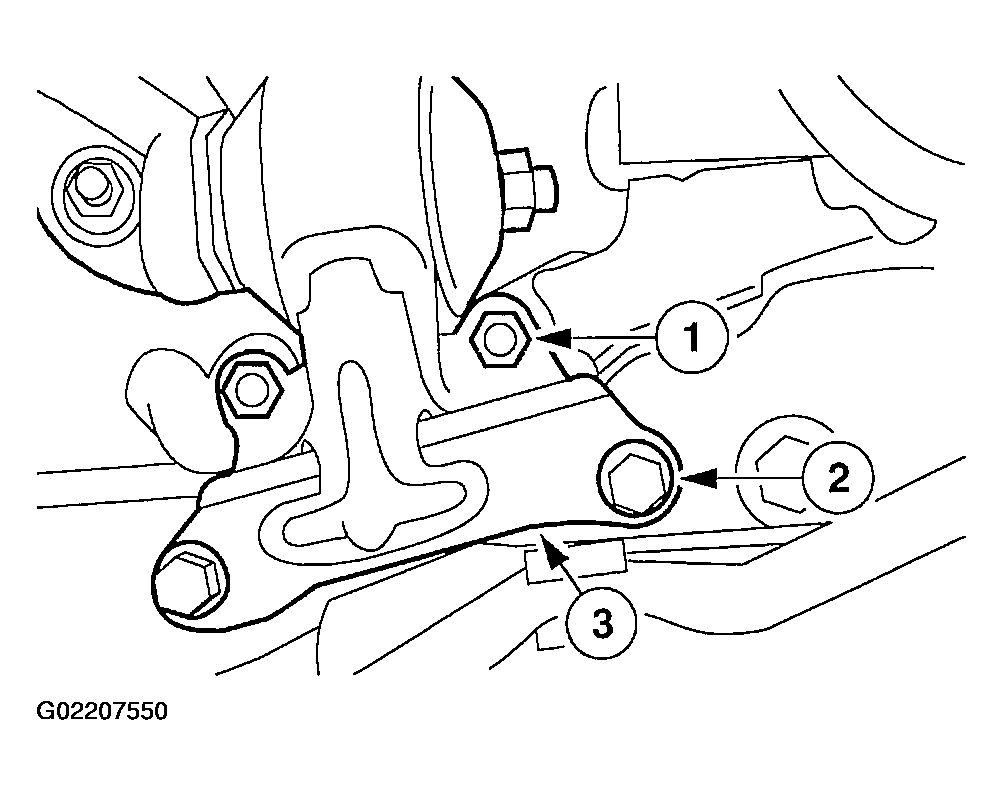 1
2
3
G02207550