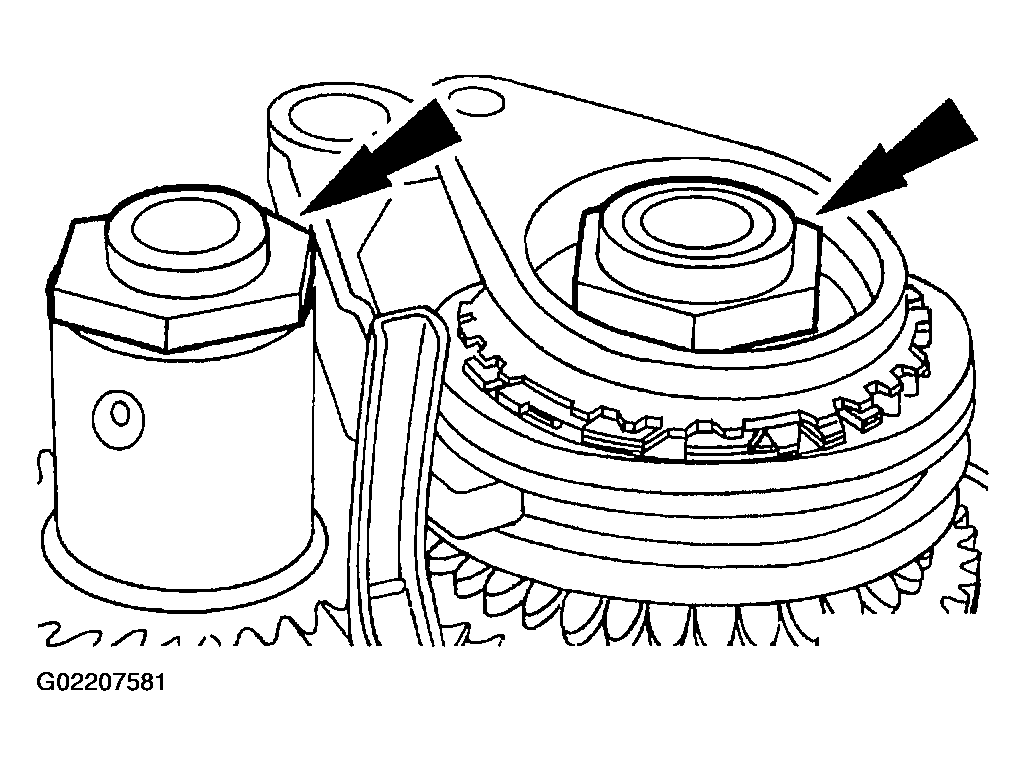 G02207581