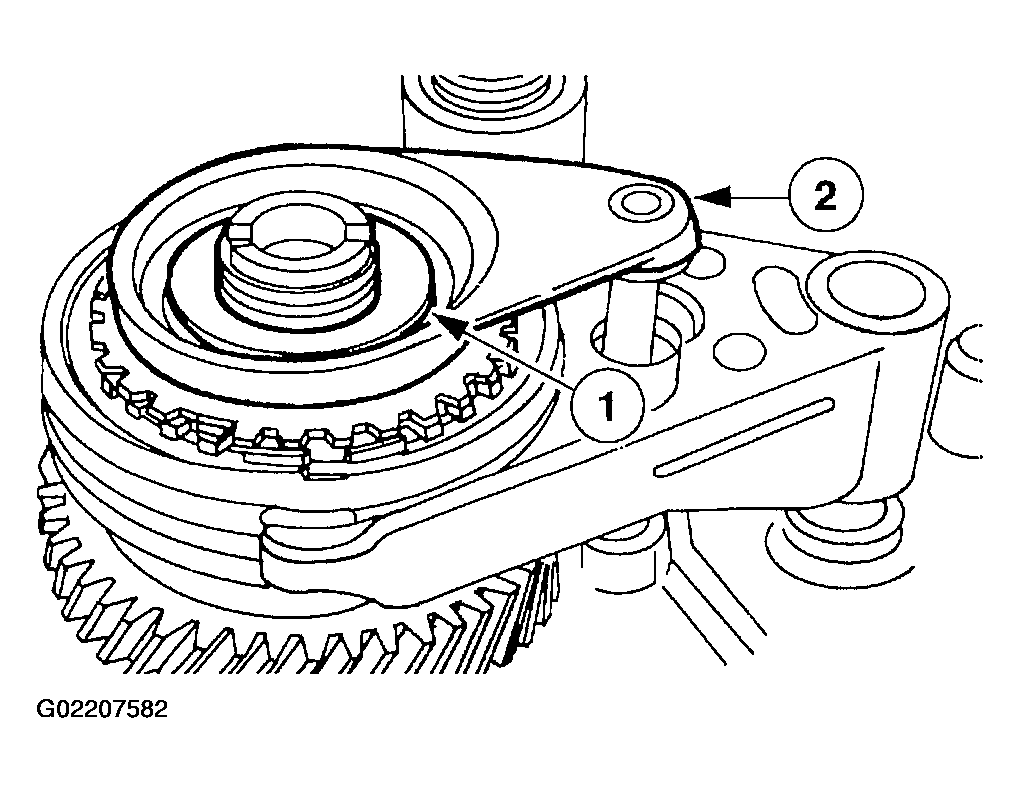 2

1

G02207582